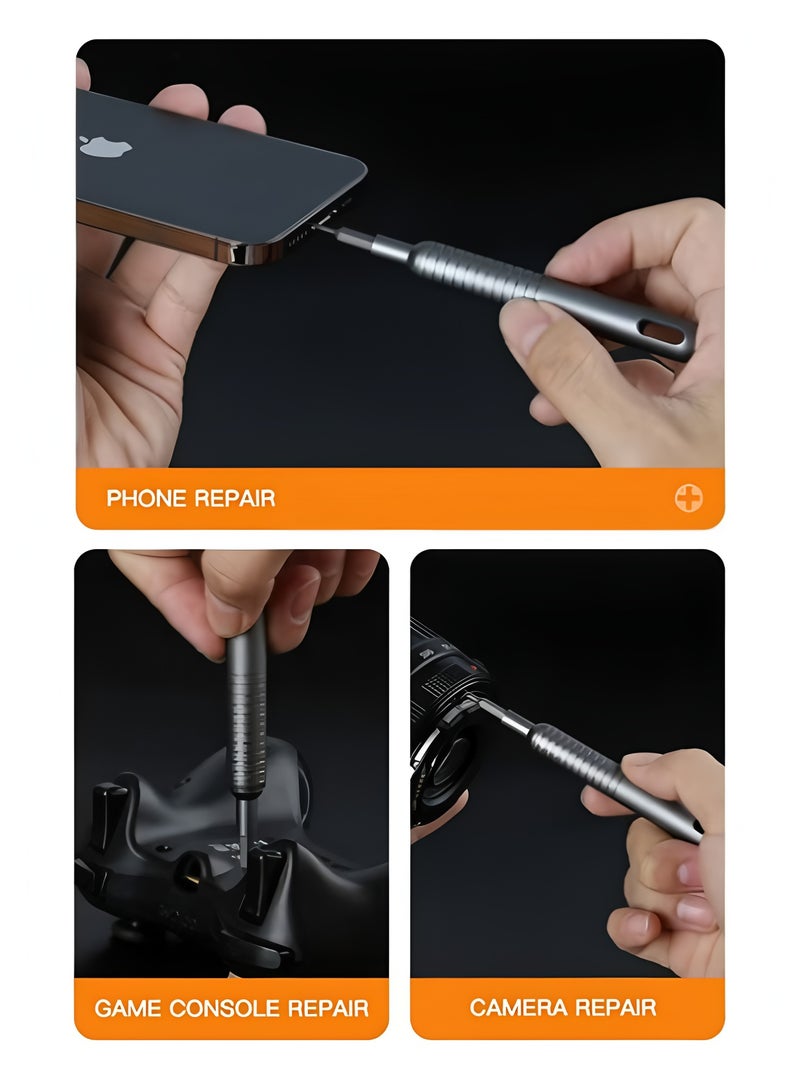 PHONE REPAIR

GAME CONSOLE REPAIR

CAMERA REPAIR