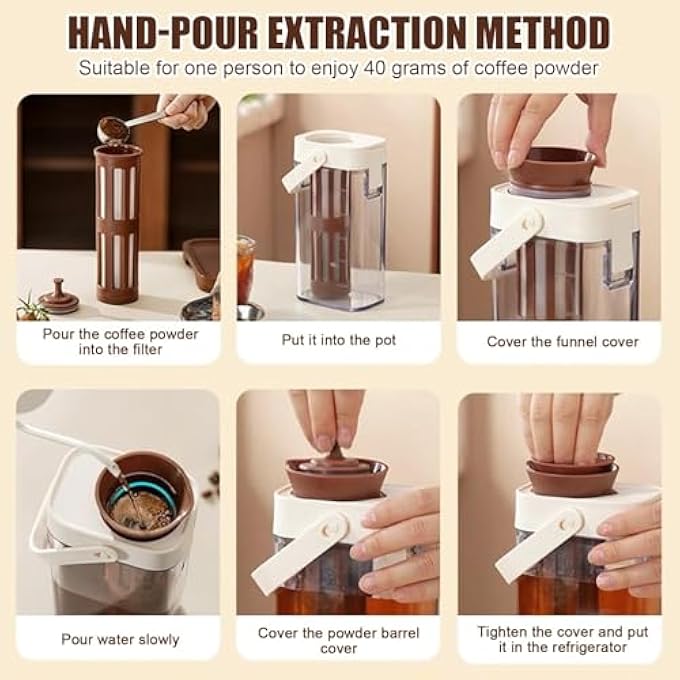 HAND-POUR EXTRACTION METHOD

Suitable for one person to enjoy 40 grams of coffee powder

Pour the coffee powder into the filter

Put it into the pot

Cover the funnel cover

Pour water slowly

Cover the powder barrel cover

Tighten the cover and put it in the refrigerator