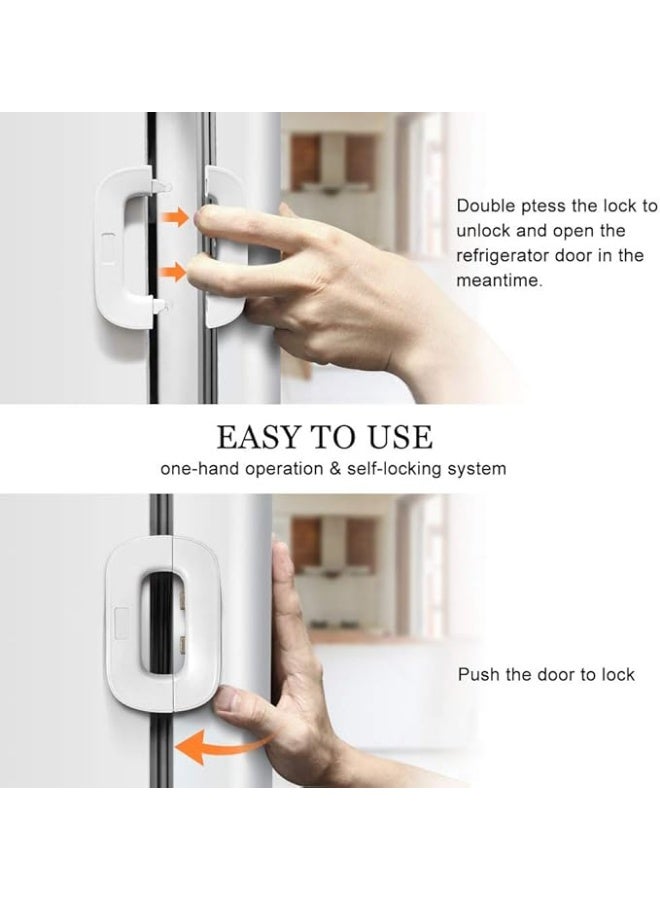 Double ptess the lock to unlock and open the refrigerator door in the meantime.

EASY TO USE

one-hand operation & self-locking system

Push the door to lock