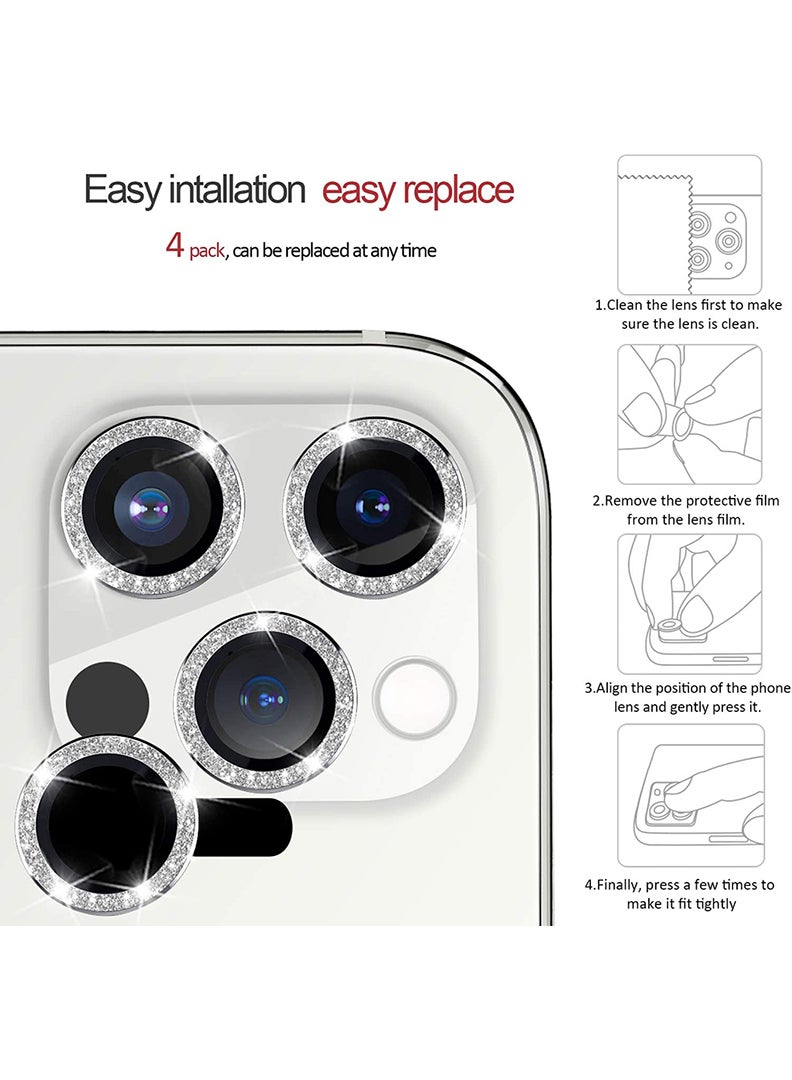 Easy intallation easy replace

4 pack, can be replaced at any time

1.Clean the lens first to make sure the lens is clean.

2.Remove the protective film from the lens film.

3.Align the position of the phone lens and gently press it.

4.Finally, press a few times to make it fit tightly