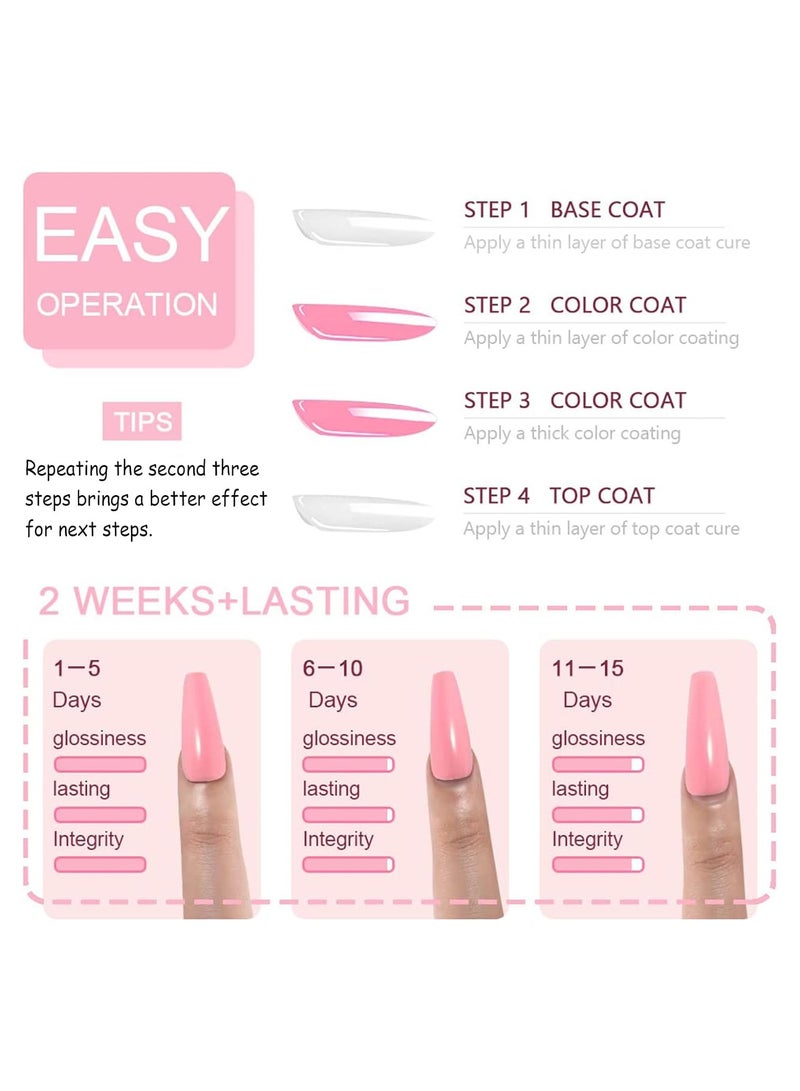 EASY
OPERATION

TIPS

Repeating the second three steps brings a better effect for next steps.

STEP 1 BASE COAT
Apply a thin layer of base coat cure

STEP 2 COLOR COAT
Apply a thin layer of color coating

STEP 3 COLOR COAT
Apply a thick color coating

STEP 4 TOP COAT
Apply a thin layer of top coat cure

2 WEEKS+LASTING

1—5
Days
glossiness
lasting
Integrity

6—10
Days
glossiness
lasting
Integrity

11—15
Days
glossiness
lasting
Integrity