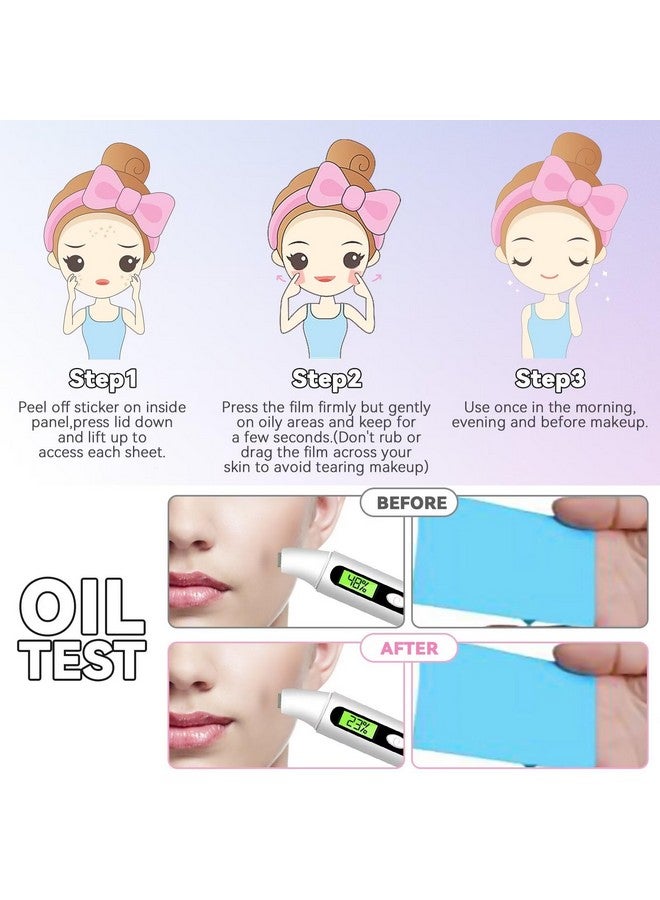 Step1
Peel off sticker on inside panel,press lid down and lift up to access each sheet.

Step2
Press the film firmly but gently on oily areas and keep for a few seconds.(Don't rub or drag the film across your skin to avoid tearing makeup)

Step3
Use once in the morning, evening and before makeup.

OIL TEST

BEFORE

48%

AFTER

23%