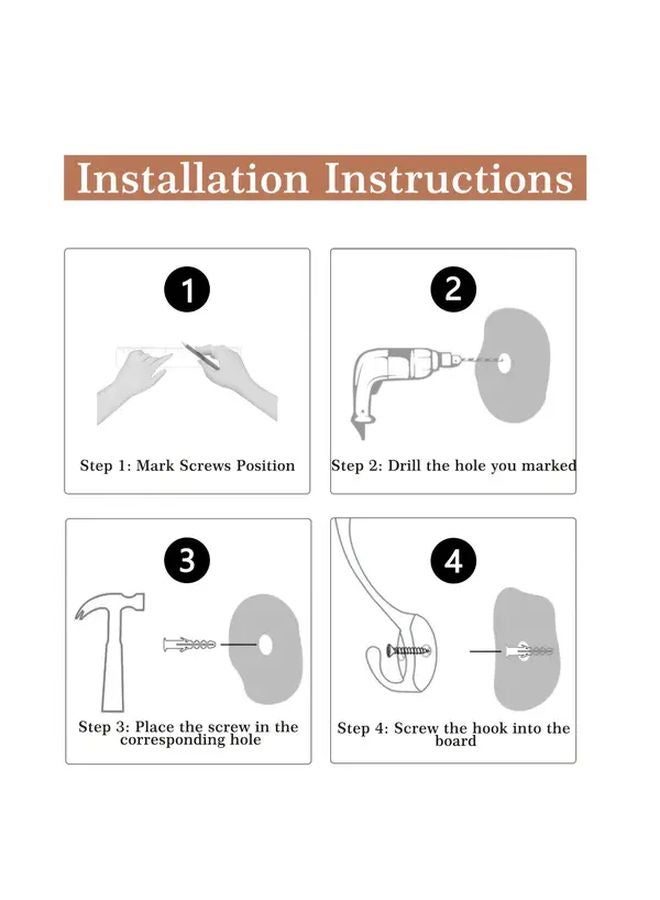 Installation Instructions

1

Step 1: Mark Screws Position

2

Step 2: Drill the hole you marked

3

Step 3: Place the screw in the corresponding hole

4

Step 4: Screw the hook into the board