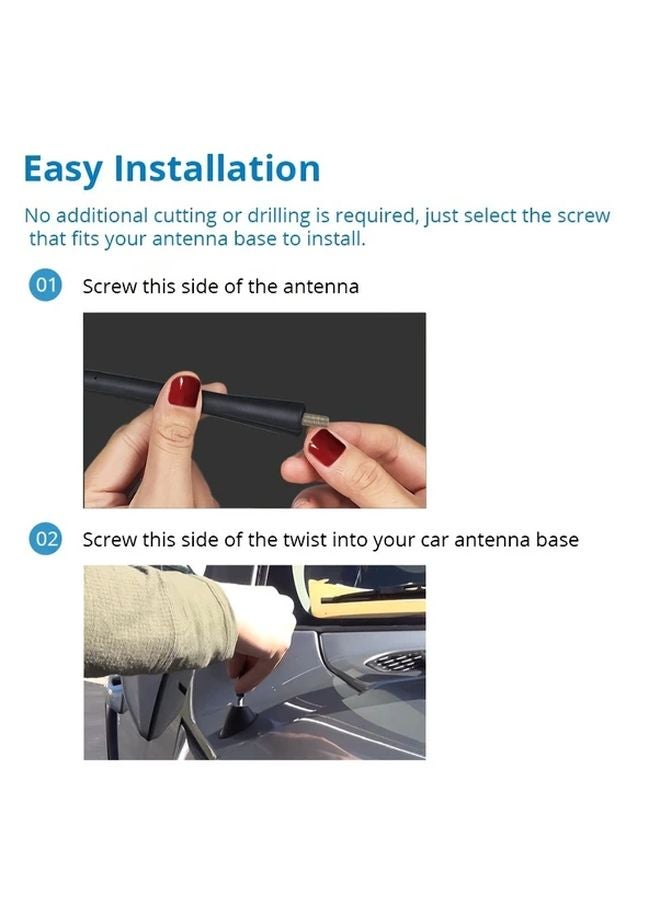 Easy Installation

No additional cutting or drilling is required, just select the screw that fits your antenna base to install.

01 Screw this side of the antenna

02 Screw this side of the twist into your car antenna base