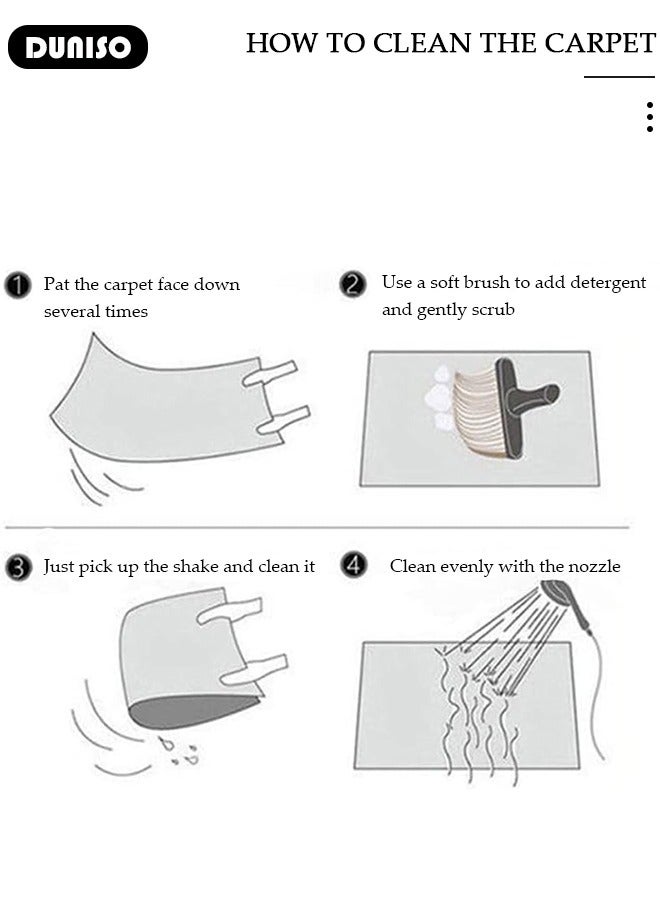 DUNISO

HOW TO CLEAN THE CARPET

1 Pat the carpet face down several times

2 Use a soft brush to add detergent and gently scrub

3 Just pick up the shake and clean it

4 Clean evenly with the nozzle