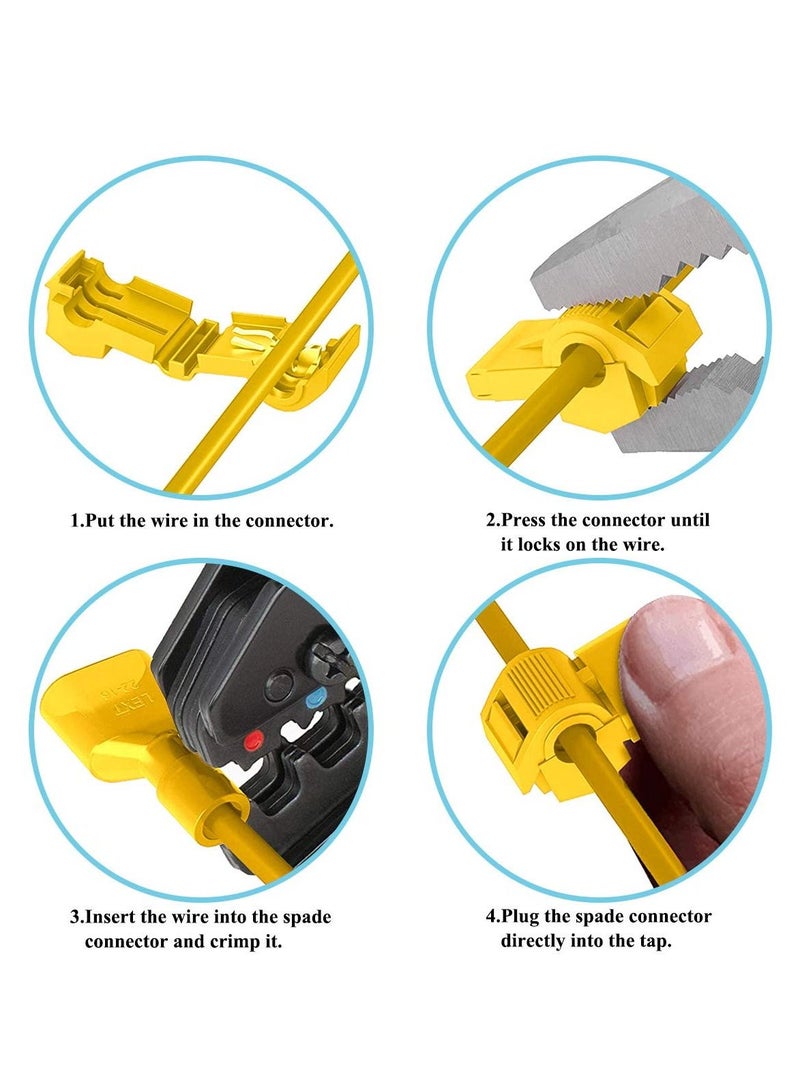 1.Put the wire in the connector.

2.Press the connector until it locks on the wire.

3.Insert the wire into the spade connector and crimp it.

4.Plug the spade connector directly into the tap.