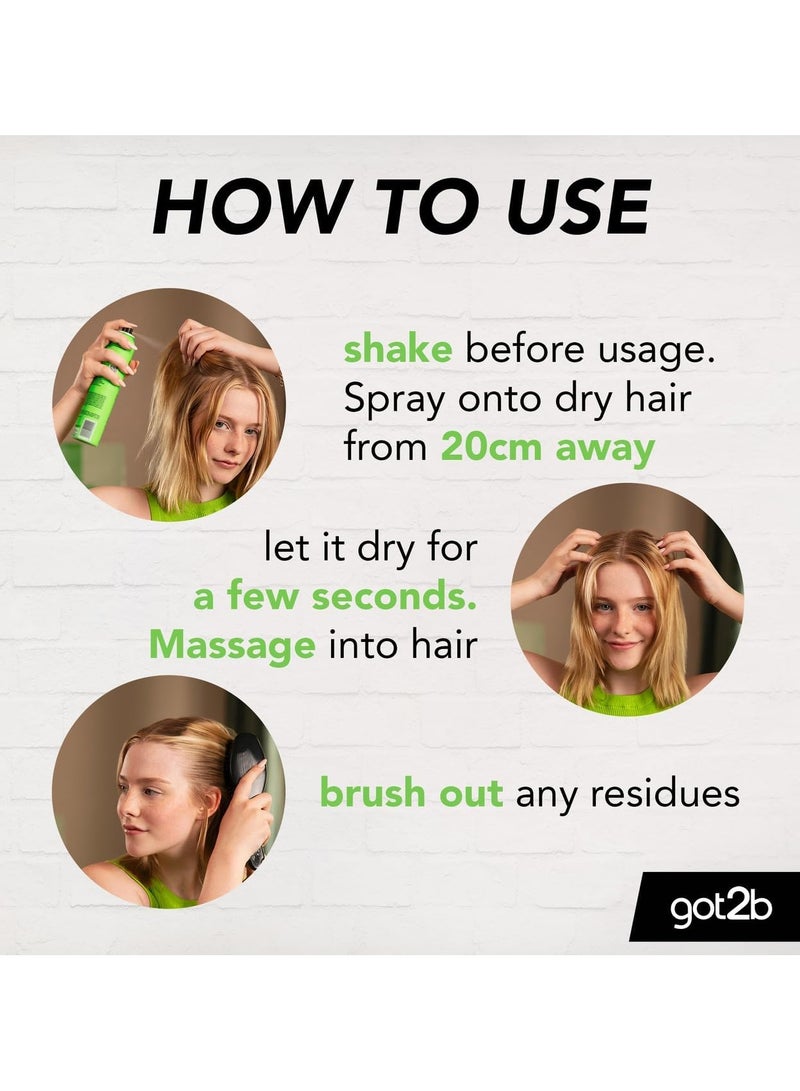 HOW TO USE

shake before usage. Spray onto dry hair from 20cm away

let it dry for a few seconds. Massage into hair

brush out any residues

got2b