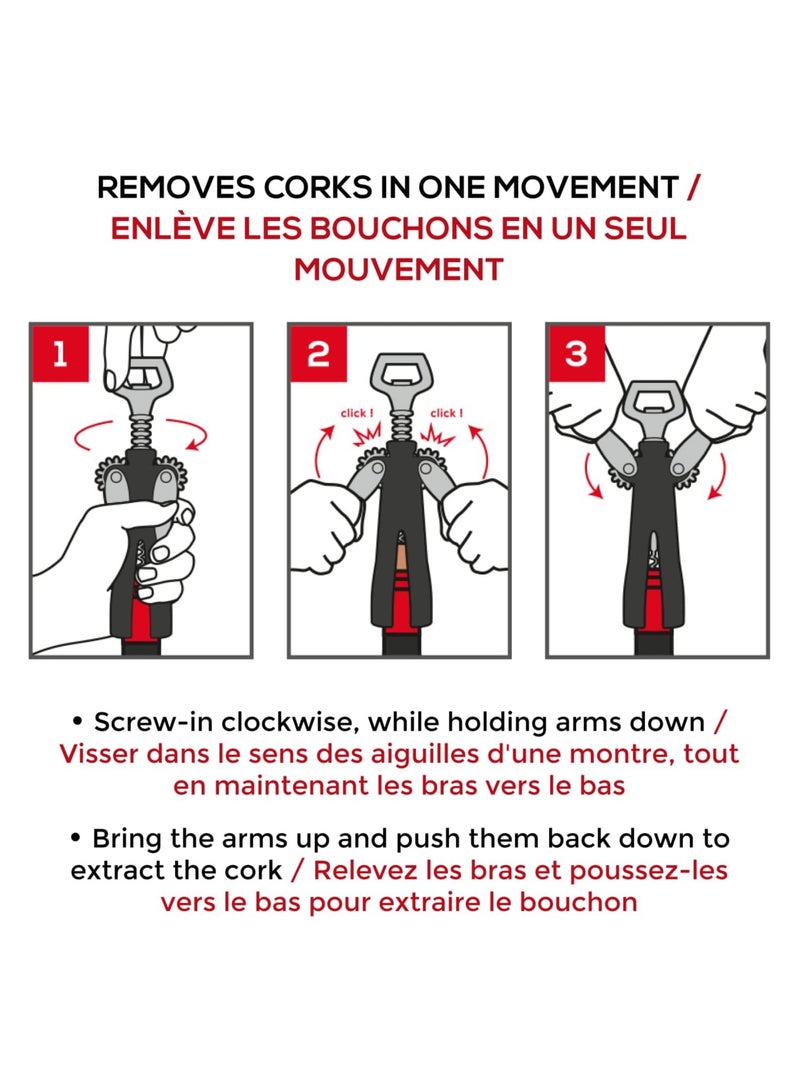 REMOVES CORKS IN ONE MOVEMENT / ENLÈVE LES BOUCHONS EN UN SEUL MOUVEMENT

1

2

click !

click !

3

• Screw-in clockwise, while holding arms down / Visser dans le sens des aiguilles d'une montre, tout en maintenant les bras vers le bas

• Bring the arms up and push them back down to extract the cork / Relevez les bras et poussez-les vers le bas pour extraire le bouchon