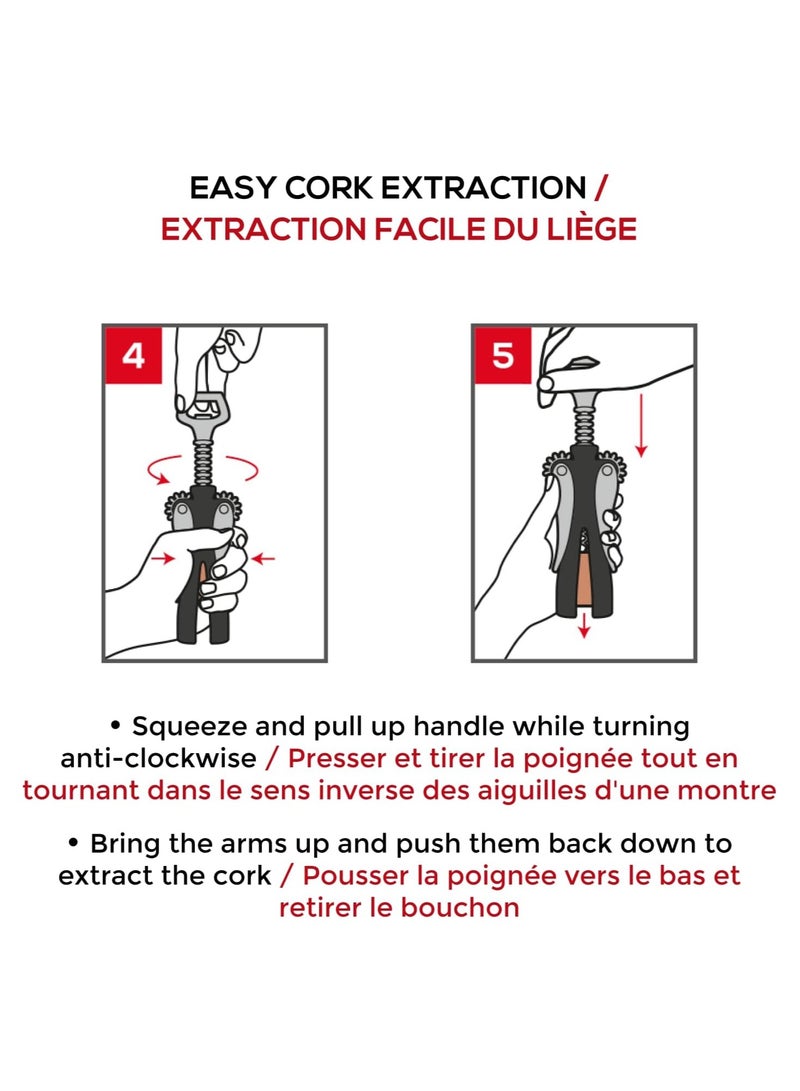 EASY CORK EXTRACTION /
EXTRACTION FACILE DU LIÈGE

4

5

• Squeeze and pull up handle while turning anti-clockwise / Presser et tirer la poignée tout en tournant dans le sens inverse des aiguilles d'une montre

• Bring the arms up and push them back down to extract the cork / Pousser la poignée vers le bas et retirer le bouchon