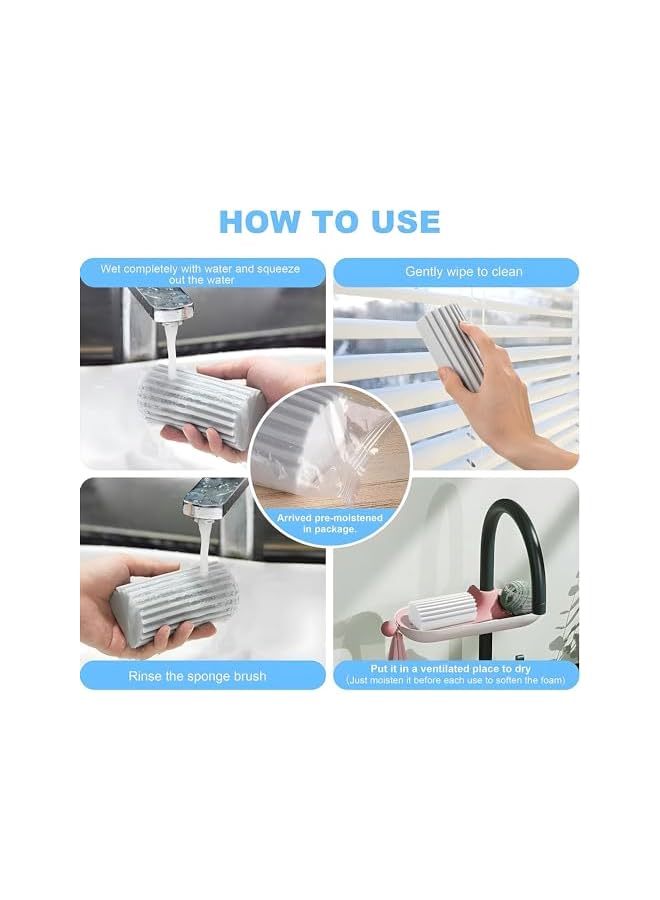 HOW TO USE

Wet completely with water and squeeze out the water

Gently wipe to clean

Arrived pre-moistened in package.

Rinse the sponge brush

Put it in a ventilated place to dry
(Just moisten it before each use to soften the foam)