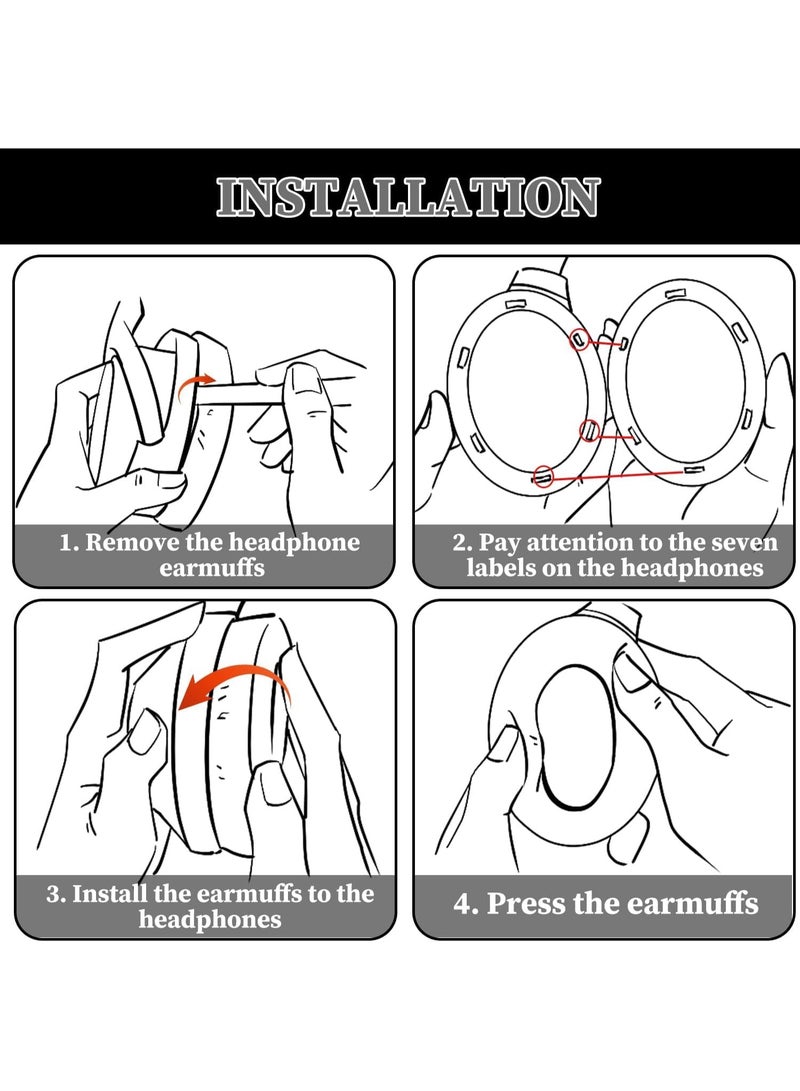 INSTALLATION

1. Remove the headphone earmuffs

2. Pay attention to the seven labels on the headphones

3. Install the earmuffs to the headphones

4. Press the earmuffs