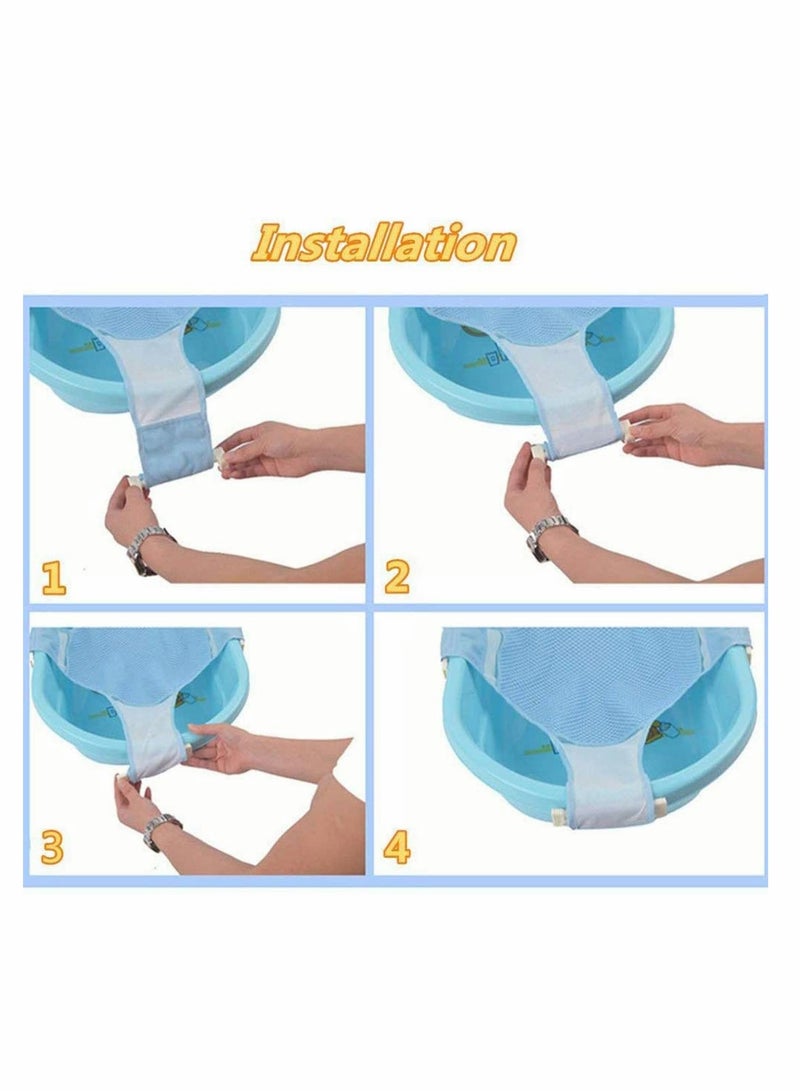 Installation

1

2

3

4