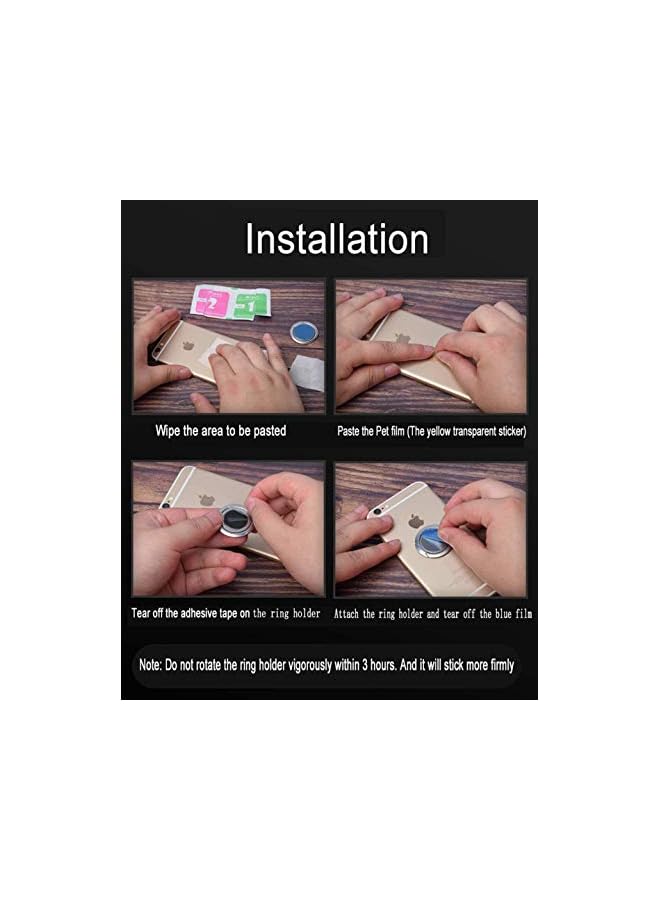 Installation

2 1

Wipe the area to be pasted

Paste the Pet film (The yellow transparent sticker)

Tear off the adhesive tape on the ring holder

Attach the ring holder and tear off the blue film

Note: Do not rotate the ring holder vigorously within 3 hours. And it will stick more firmly