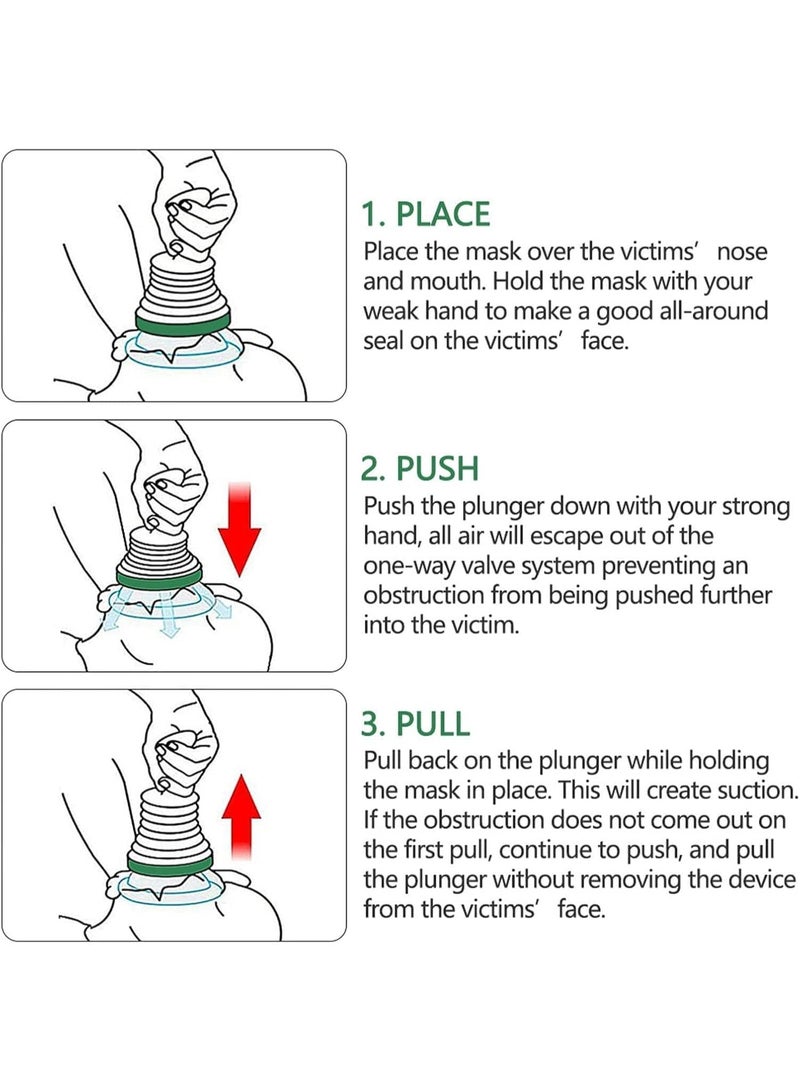 1. PLACE
Place the mask over the victims’ nose and mouth. Hold the mask with your weak hand to make a good all-around seal on the victims’ face.

2. PUSH
Push the plunger down with your strong hand, all air will escape out of the one-way valve system preventing an obstruction from being pushed further into the victim.

3. PULL
Pull back on the plunger while holding the mask in place. This will create suction. If the obstruction does not come out on the first pull, continue to push, and pull the plunger without removing the device from the victims’ face.