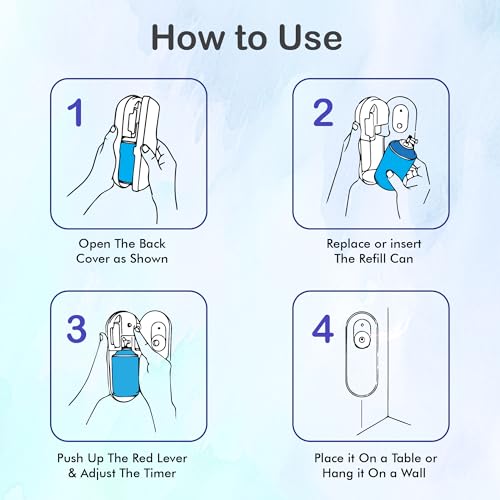 How to Use

1

Open The Back Cover as Shown

2

Replace or insert The Refill Can

3

Push Up The Red Lever & Adjust The Timer

4

Place it On a Table or Hang it On a Wall