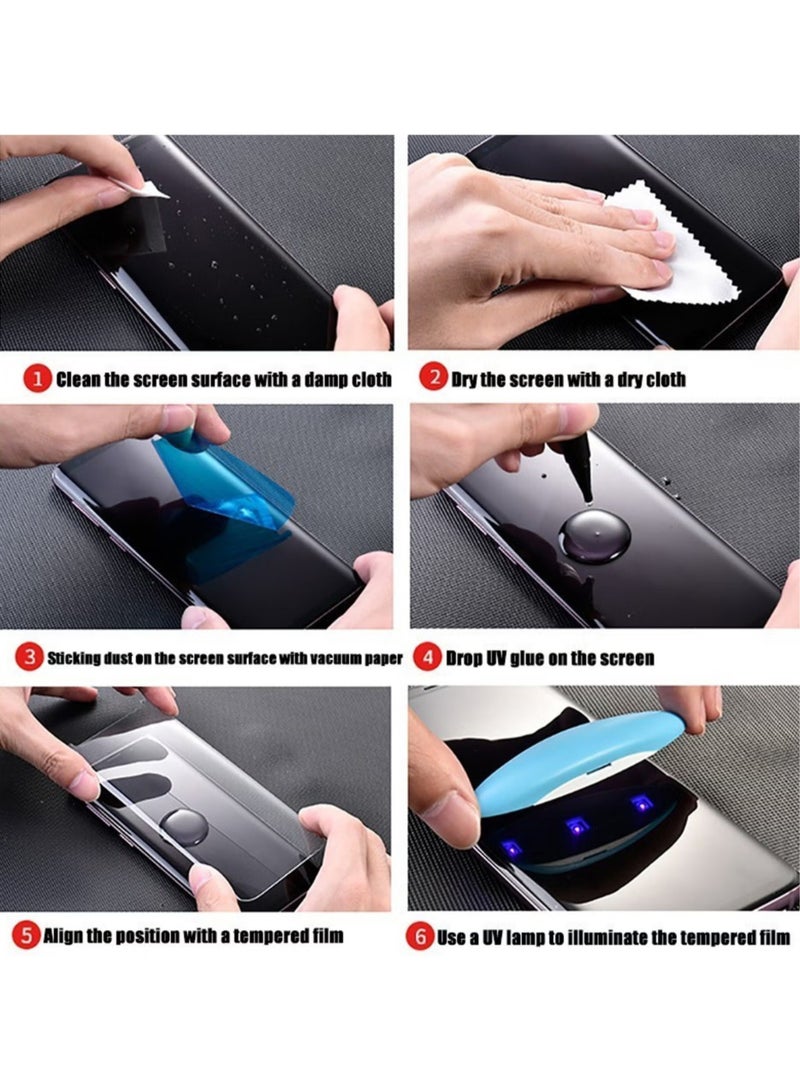 1 Clean the screen surface with a damp cloth

2 Dry the screen with a dry cloth

3 Sticking dust on the screen surface with vacuum paper

4 Drop UV glue on the screen

5 Align the position with a tempered film

6 Use a UV lamp to illuminate the tempered film