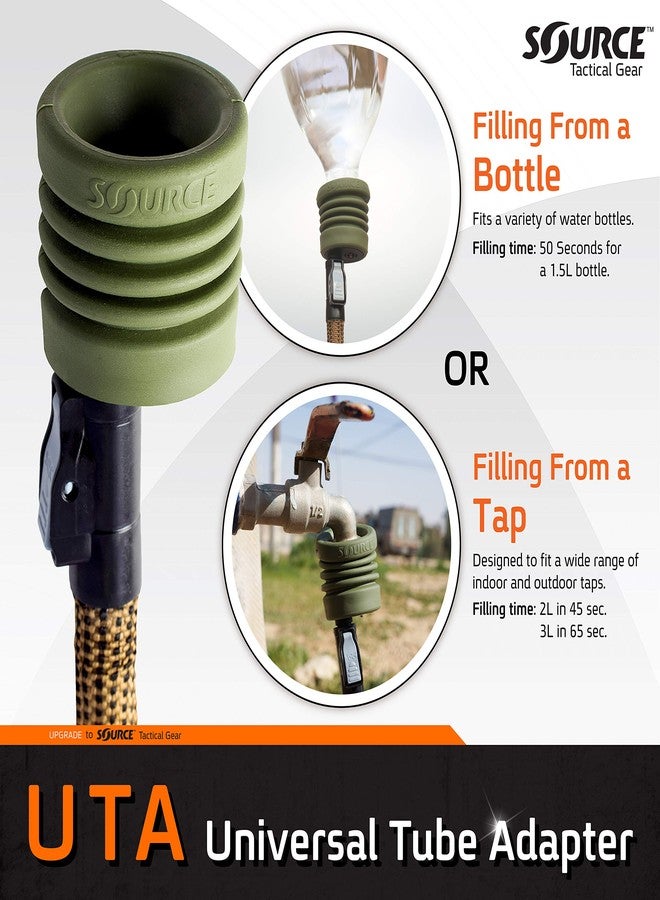 SOURCE™
Tactical Gear

SOURCE

Filling From a Bottle

Fits a variety of water bottles.

Filling time: 50 Seconds for a 1.5L bottle.

OR

1/2

SOURCE

Filling From a Tap

Designed to fit a wide range of indoor and outdoor taps.

Filling time: 2L in 45 sec.
3L in 65 sec.

UPGRADE to SOURCE Tactical Gear

UTA Universal Tube Adapter