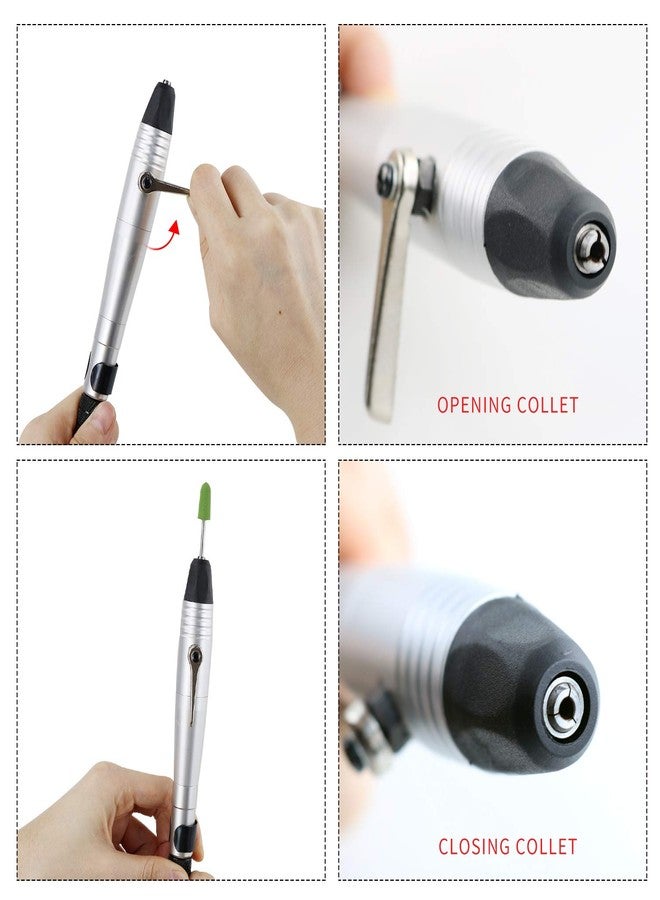 OPENING COLLET

CLOSING COLLET