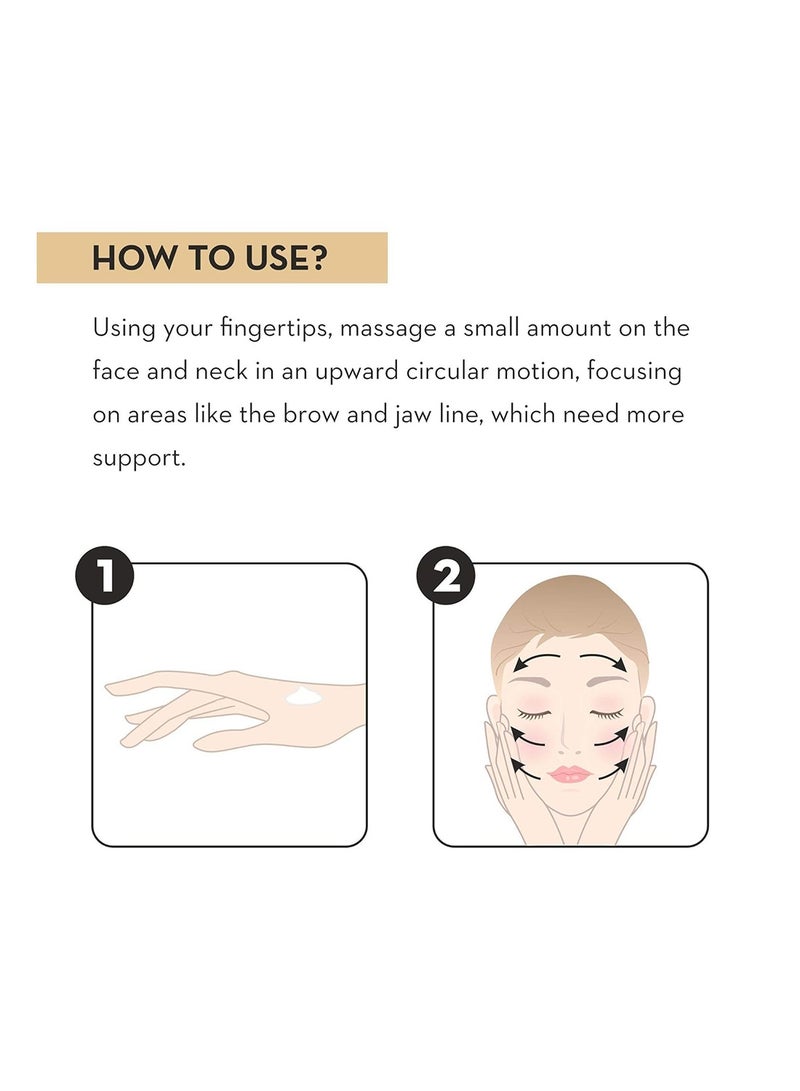 HOW TO USE?

Using your fingertips, massage a small amount on the face and neck in an upward circular motion, focusing on areas like the brow and jaw line, which need more support.

1

2