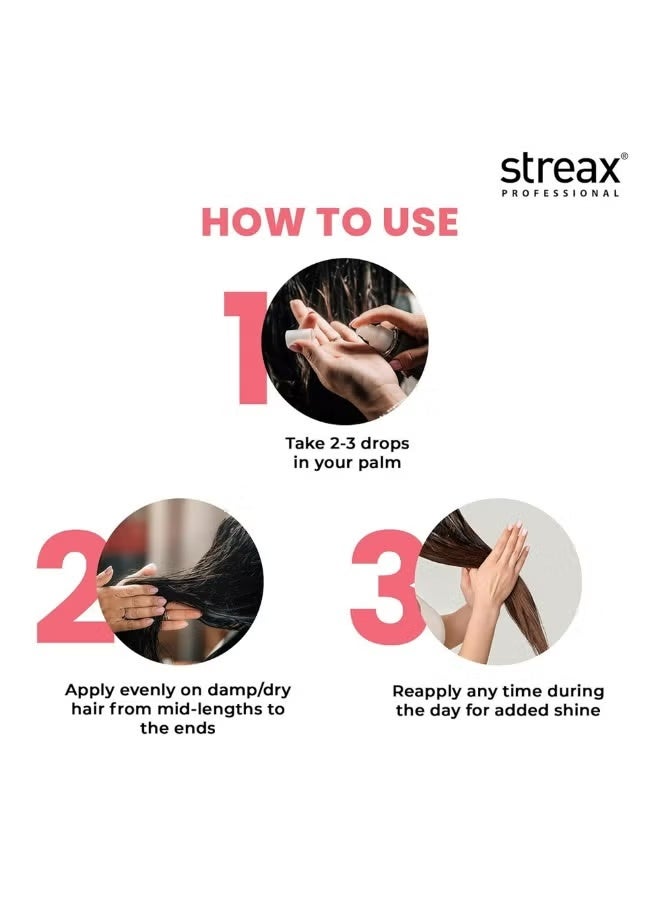 streax®
PROFESSIONAL

HOW TO USE

1

Take 2-3 drops in your palm

2

Apply evenly on damp/dry hair from mid-lengths to the ends

3

Reapply any time during the day for added shine