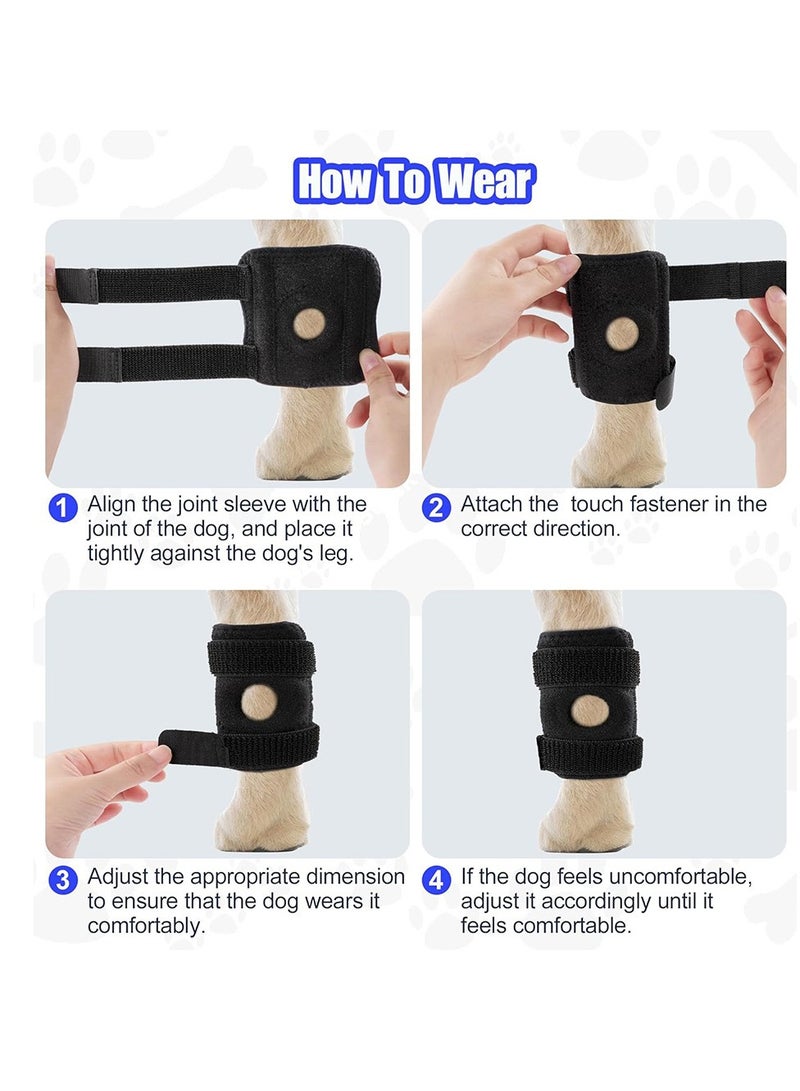 How To Wear

1 Align the joint sleeve with the joint of the dog, and place it tightly against the dog's leg.

2 Attach the  touch fastener in the correct direction.

3 Adjust the appropriate dimension to ensure that the dog wears it comfortably.

4 If the dog feels uncomfortable, adjust it accordingly until it feels comfortable.