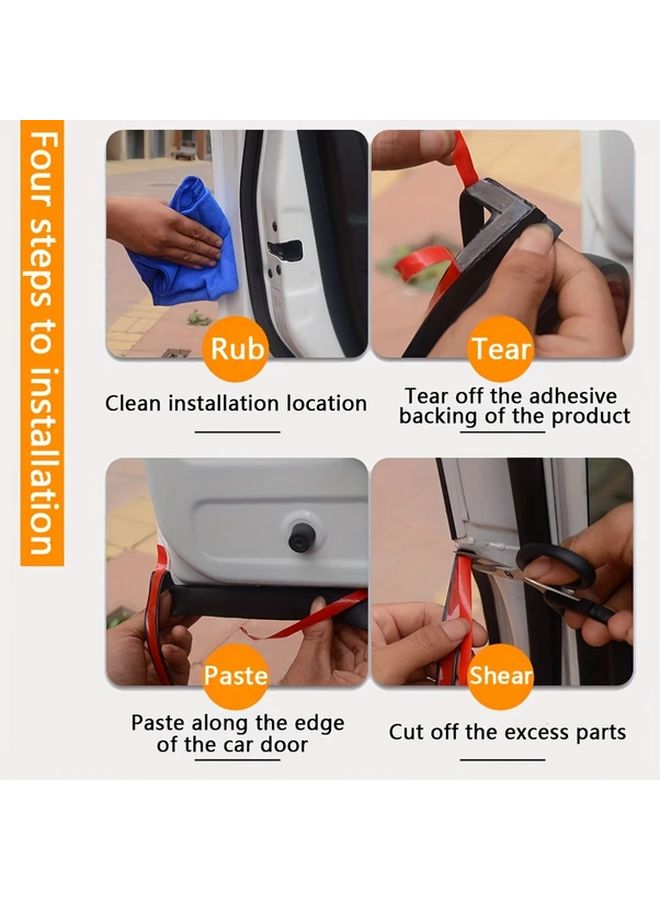 Four steps to installation

Rub

Clean installation location

Tear

Tear off the adhesive backing of the product

Paste

Paste along the edge of the car door

Shear

Cut off the excess parts