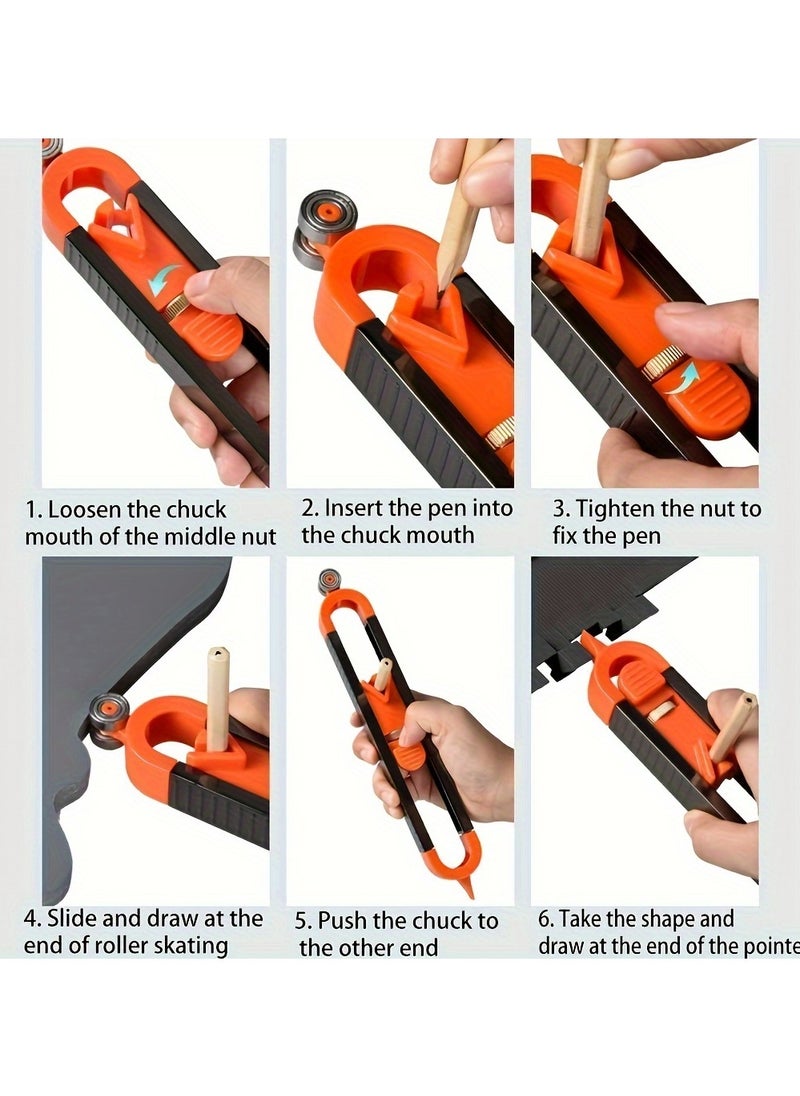 1. Loosen the chuck mouth of the middle nut

2. Insert the pen into the chuck mouth

3. Tighten the nut to fix the pen

4. Slide and draw at the end of roller skating

5. Push the chuck to the other end

6. Take the shape and draw at the end of the pointe