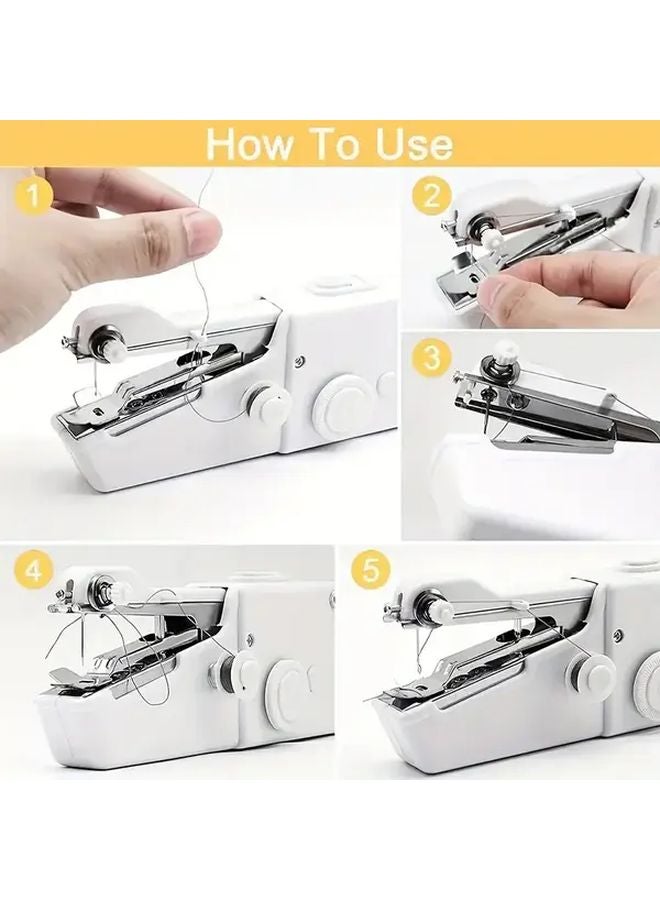 How To Use

1

2

3

4

5