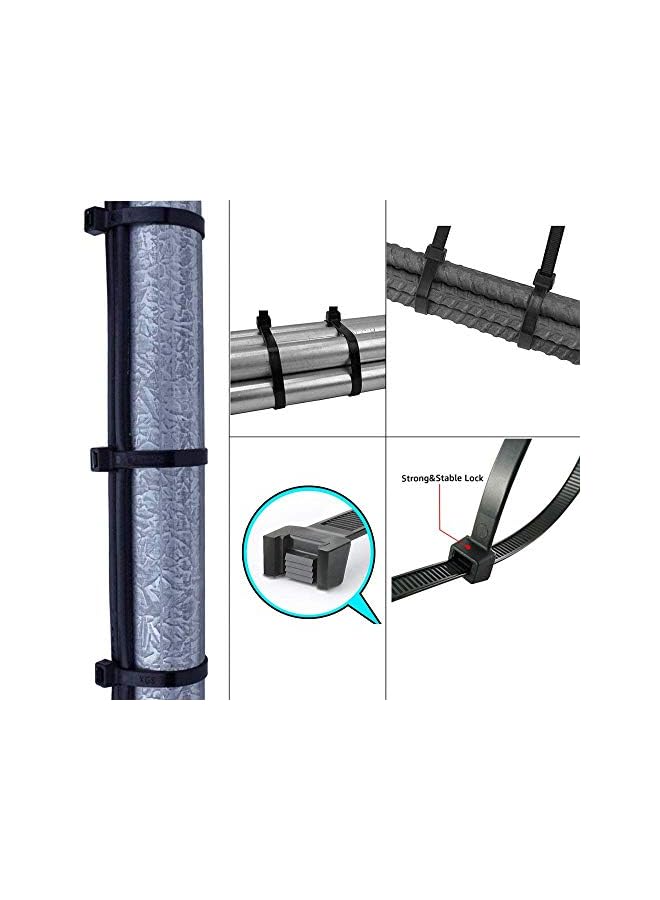 Strong&Stable Lock