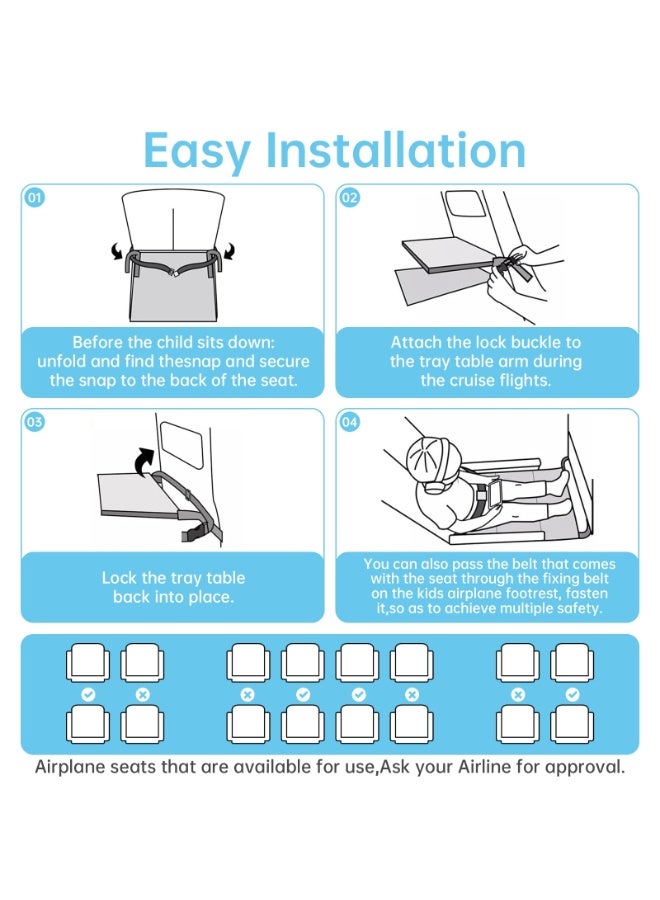 Easy Installation

01

Before the child sits down: unfold and find thesnap and secure the snap to the back of the seat.

02

Attach the lock buckle to the tray table arm during the cruise flights.

03

Lock the tray table back into place.

04

You can also pass the belt that comes with the seat through the fixing belt on the kids airplane footrest, fasten it,so as to achieve multiple safety.

Airplane seats that are available for use,Ask your Airline for approval.