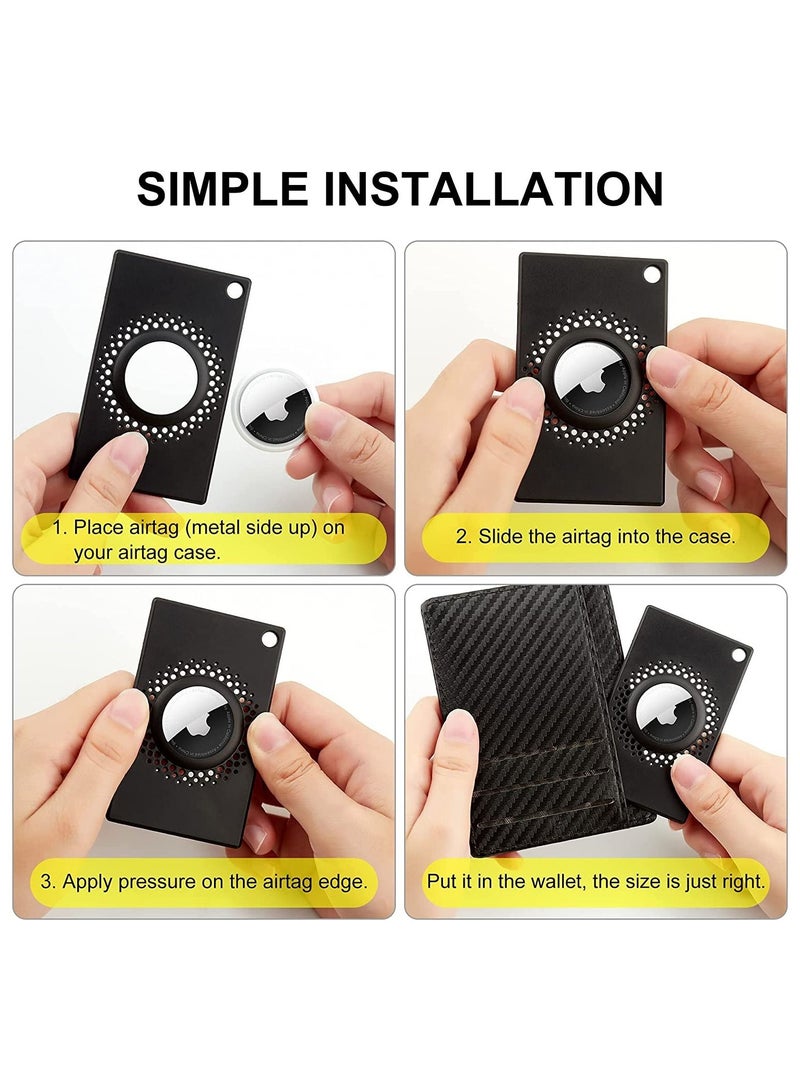 SIMPLE INSTALLATION

1. Place airtag (metal side up) on your airtag case.

2. Slide the airtag into the case.

3. Apply pressure on the airtag edge.

Put it in the wallet, the size is just right.