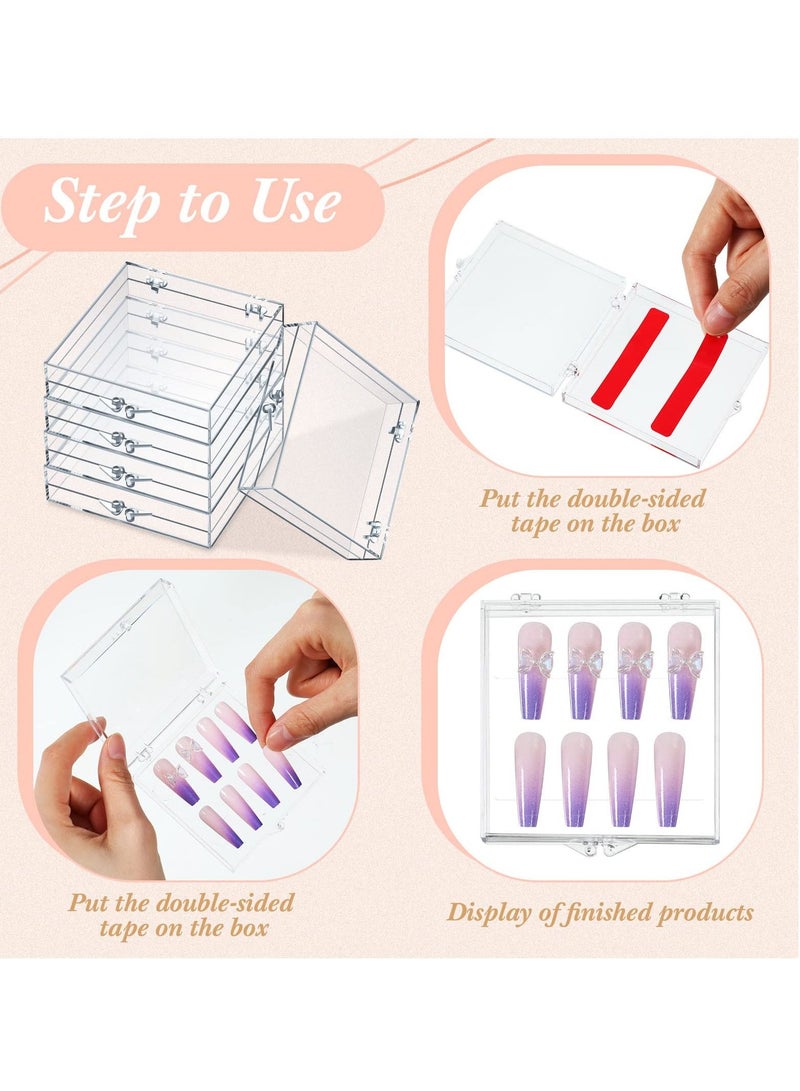 Step to Use

Put the double-sided tape on the box

Put the double-sided tape on the box

Display of finished products