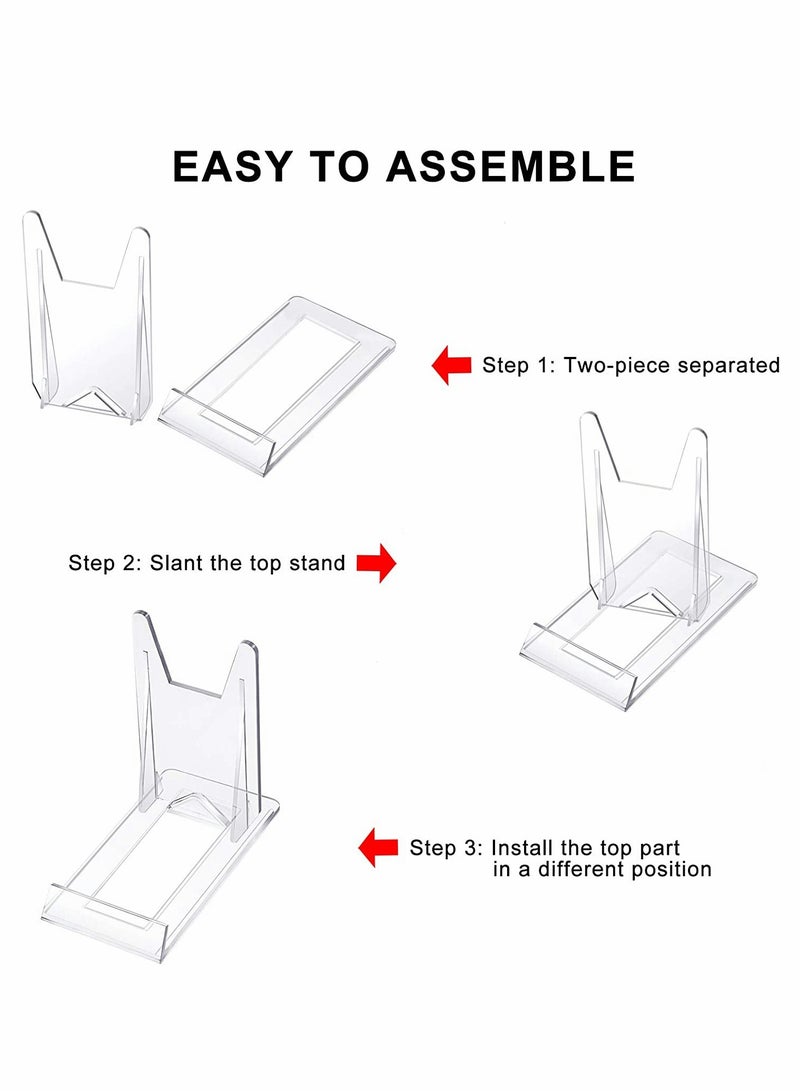 EASY TO ASSEMBLE

Step 1: Two-piece separated

Step 2: Slant the top stand

Step 3: Install the top part in a different position