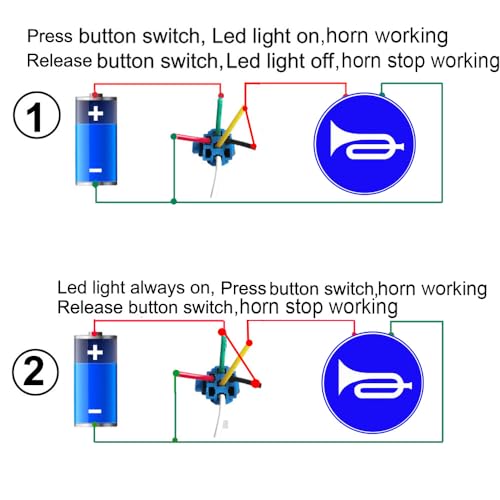 Press button switch, Led light on,horn working
Release button switch,Led light off,horn stop working

①

+

-

Led light always on, Press button switch,horn working
Release button switch,horn stop working

②

+

-