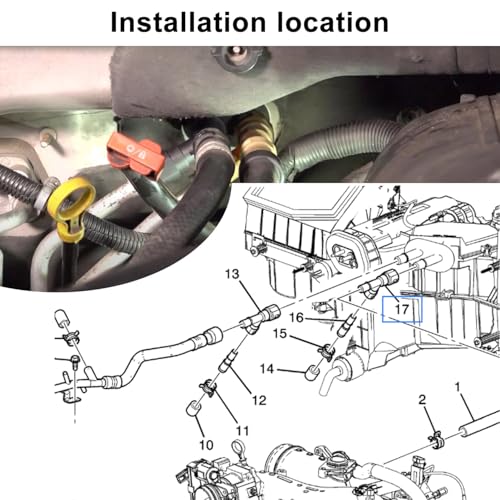 Installation location

13
17
16
15
14
12
11
10
2
1