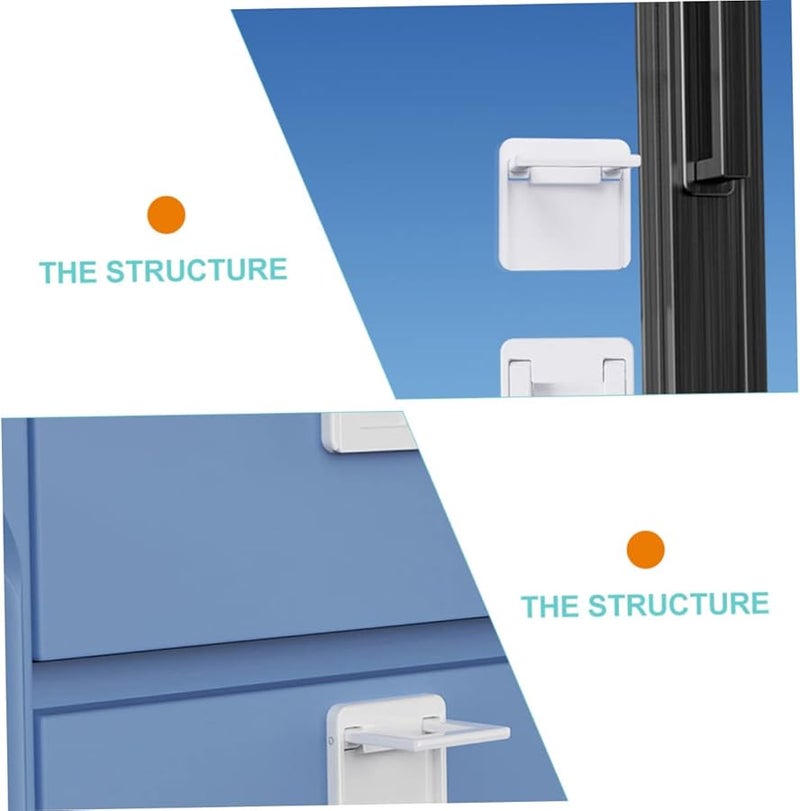 THE STRUCTURE

THE STRUCTURE