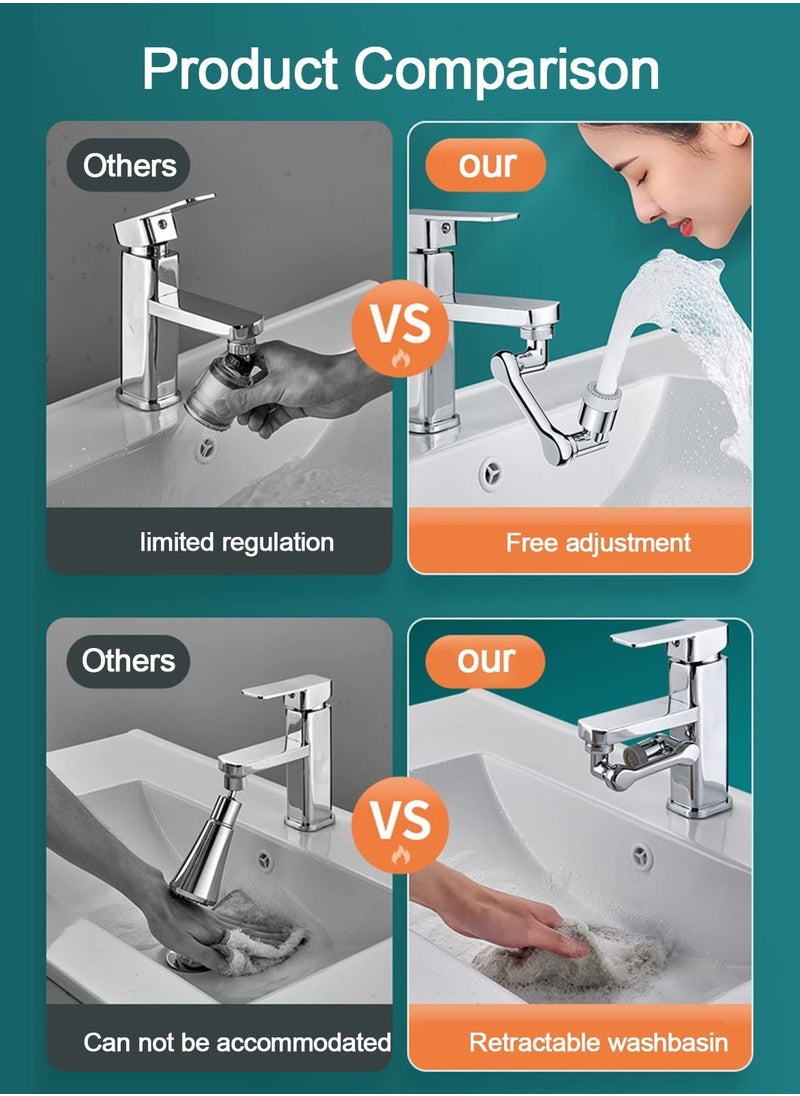 Product Comparison

Others

VS

our

limited regulation

Free adjustment

Others

VS

our

Can not be accommodated

Retractable washbasin