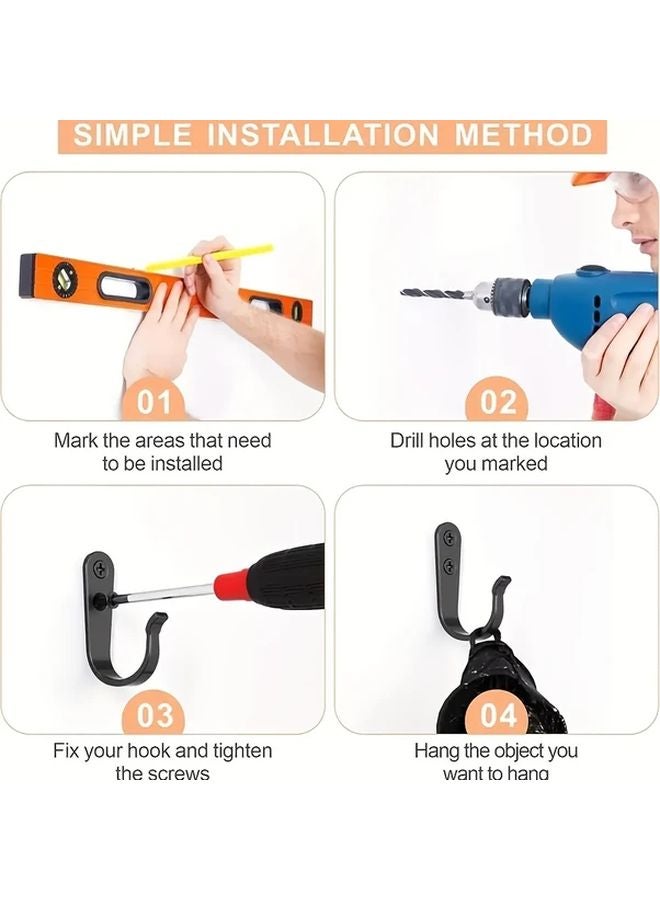 SIMPLE INSTALLATION METHOD

01
Mark the areas that need to be installed

02
Drill holes at the location you marked

03
Fix your hook and tighten the screws

04
Hang the object you want to hang