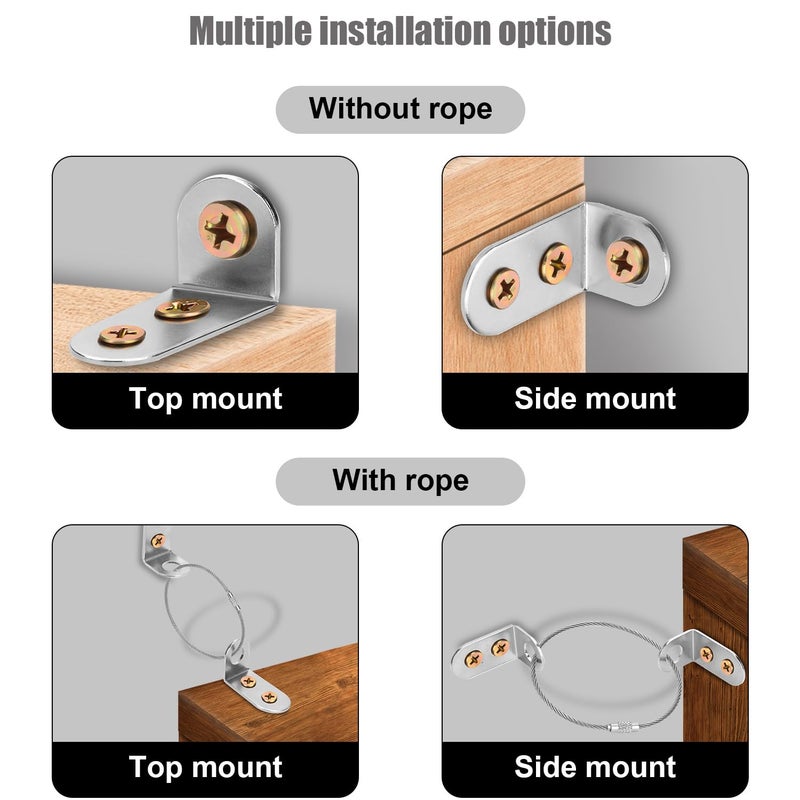 Multiple installation options

Without rope

Top mount

Side mount

With rope

Top mount

Side mount