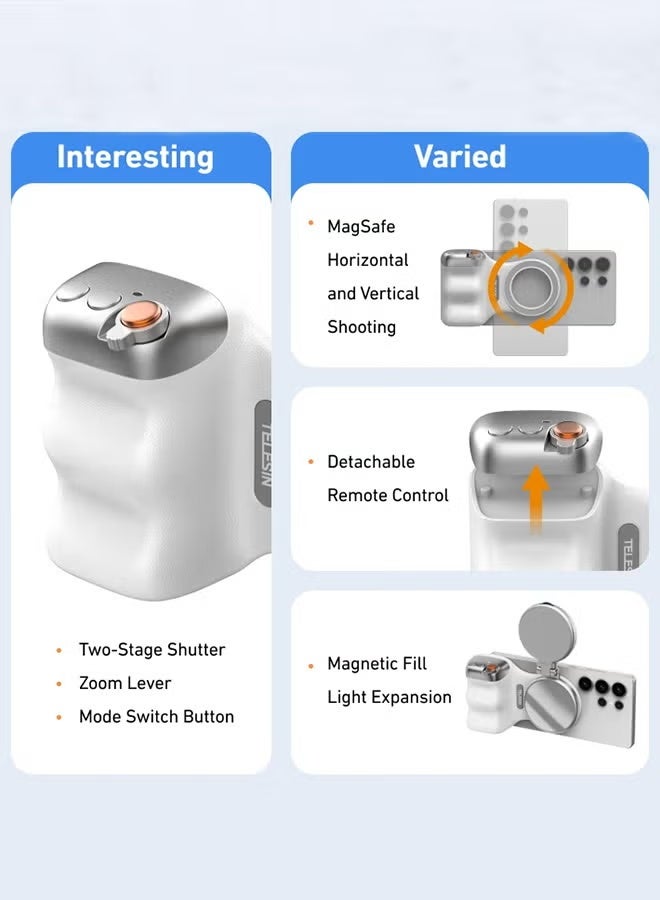 Interesting

TELESIN

• Two-Stage Shutter
• Zoom Lever
• Mode Switch Button

Varied

• MagSafe Horizontal and Vertical Shooting

• Detachable Remote Control

TELESIN

• Magnetic Fill Light Expansion