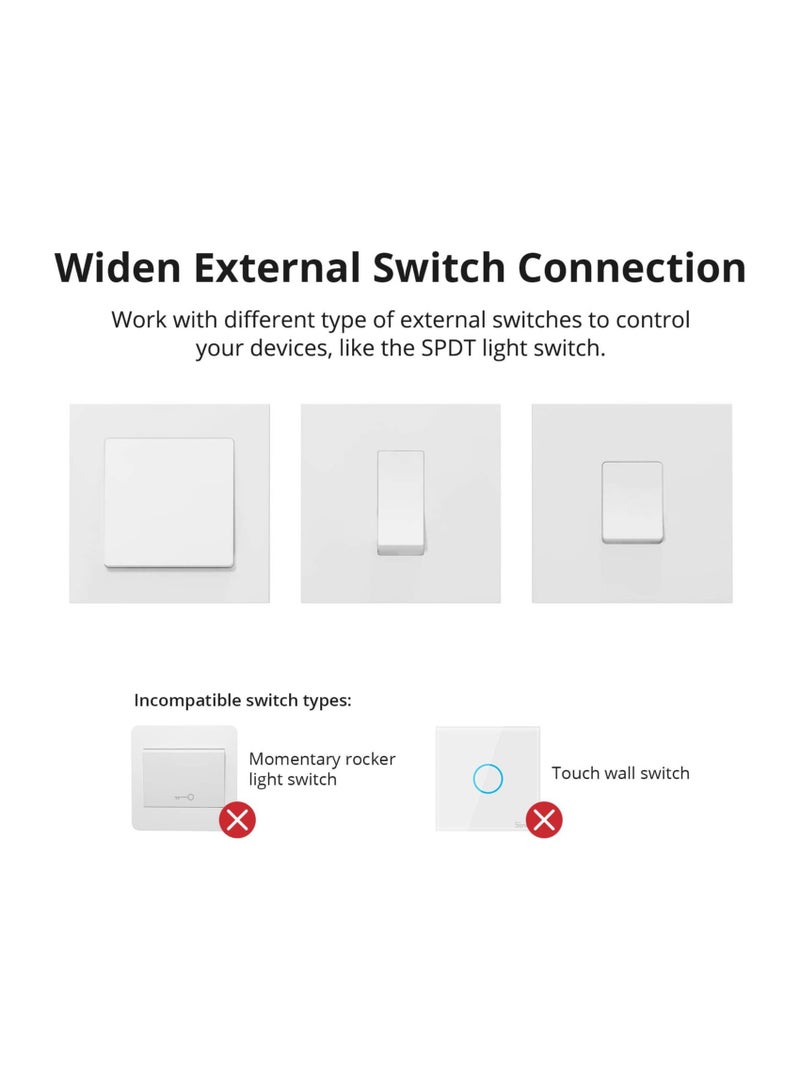 Widen External Switch Connection

Work with different type of external switches to control your devices, like the SPDT light switch.

Incompatible switch types:

Momentary rocker light switch

Touch wall switch