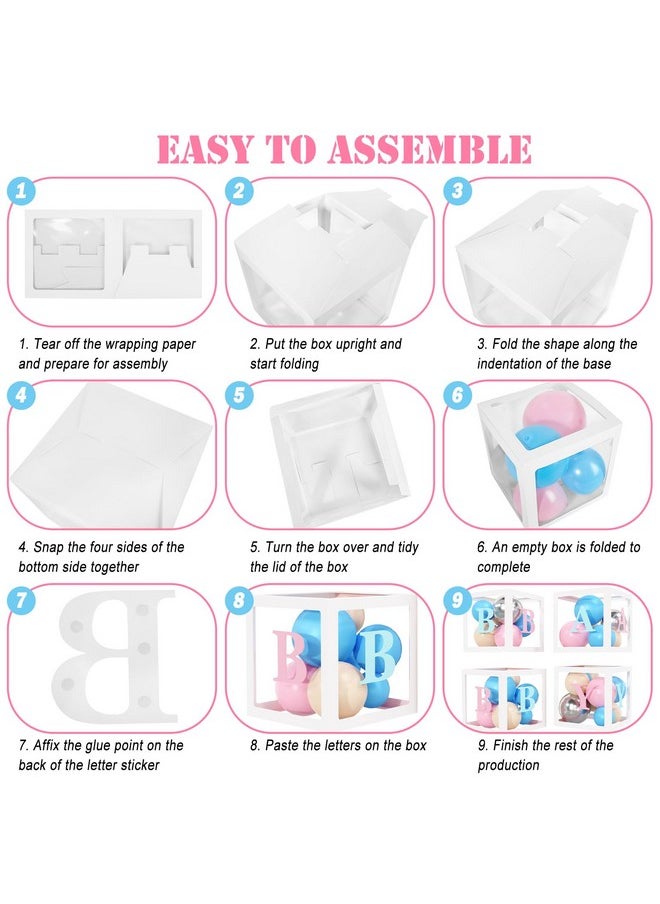 EASY TO ASSEMBLE

1

1. Tear off the wrapping paper and prepare for assembly

2

2. Put the box upright and start folding

3

3. Fold the shape along the indentation of the base

4

4. Snap the four sides of the bottom side together

5

5. Turn the box over and tidy the lid of the box

6

6. An empty box is folded to complete

7

B

7. Affix the glue point on the back of the letter sticker

8

B B

8. Paste the letters on the box

9

B B A A B B Y Y

9. Finish the rest of the production