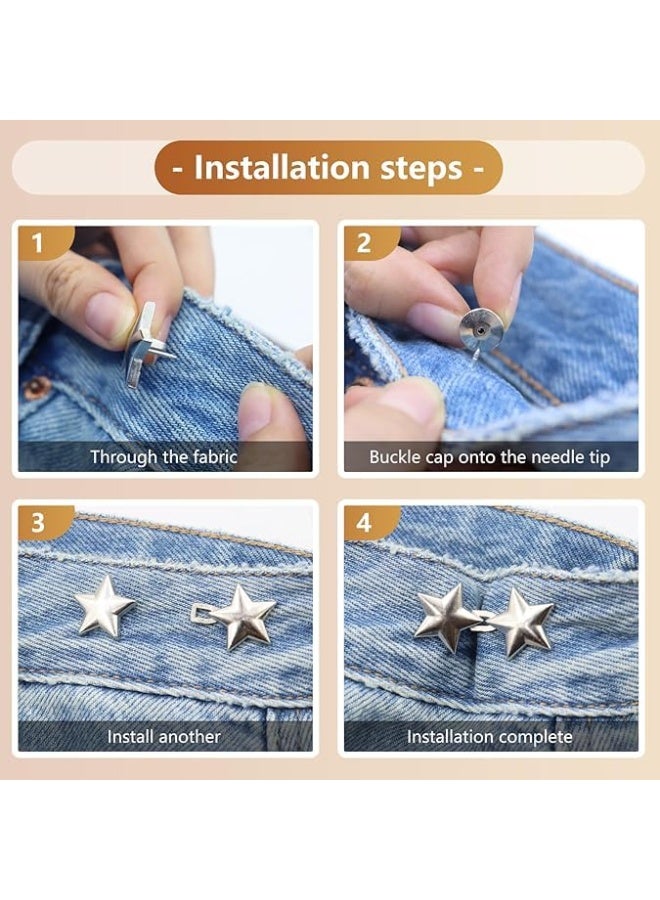 - Installation steps -

1

Through the fabric

2

Buckle cap onto the needle tip

3

Install another

4

Installation complete