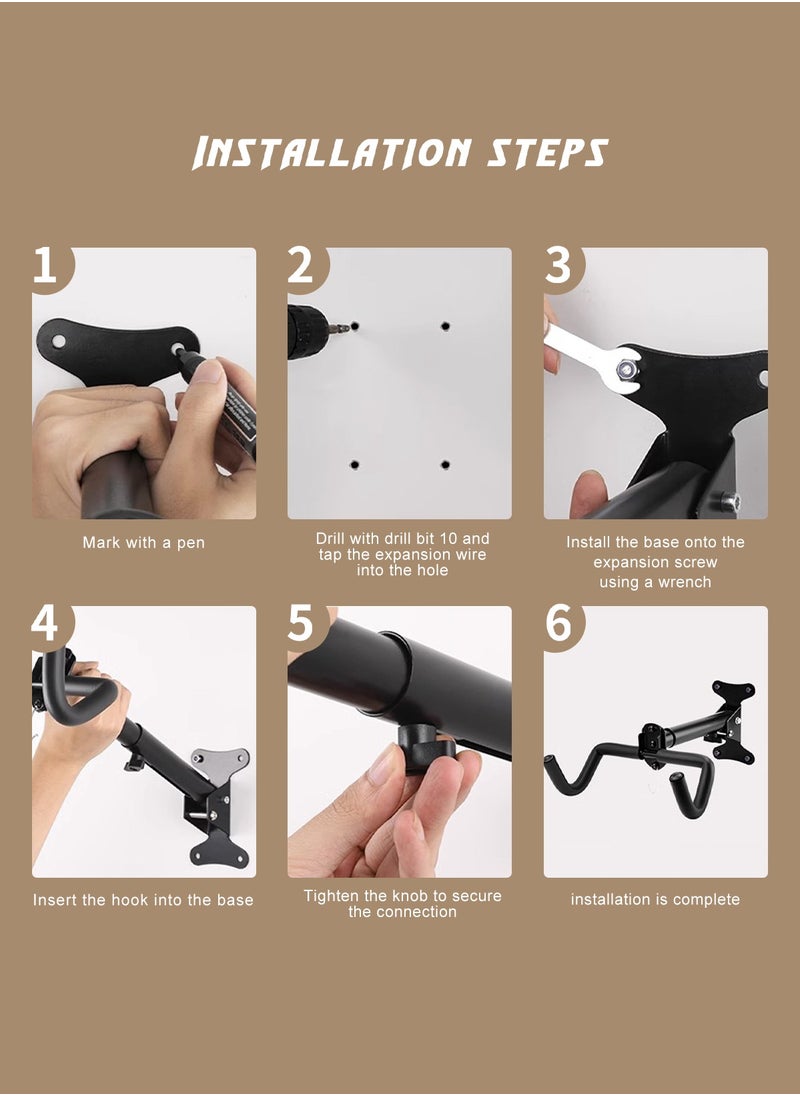 INSTALLATION STEPS

1

Mark with a pen

2

Drill with drill bit 10 and tap the expansion wire into the hole

3

Install the base onto the expansion screw using a wrench

4

Insert the hook into the base

5

Tighten the knob to secure the connection

6

installation is complete