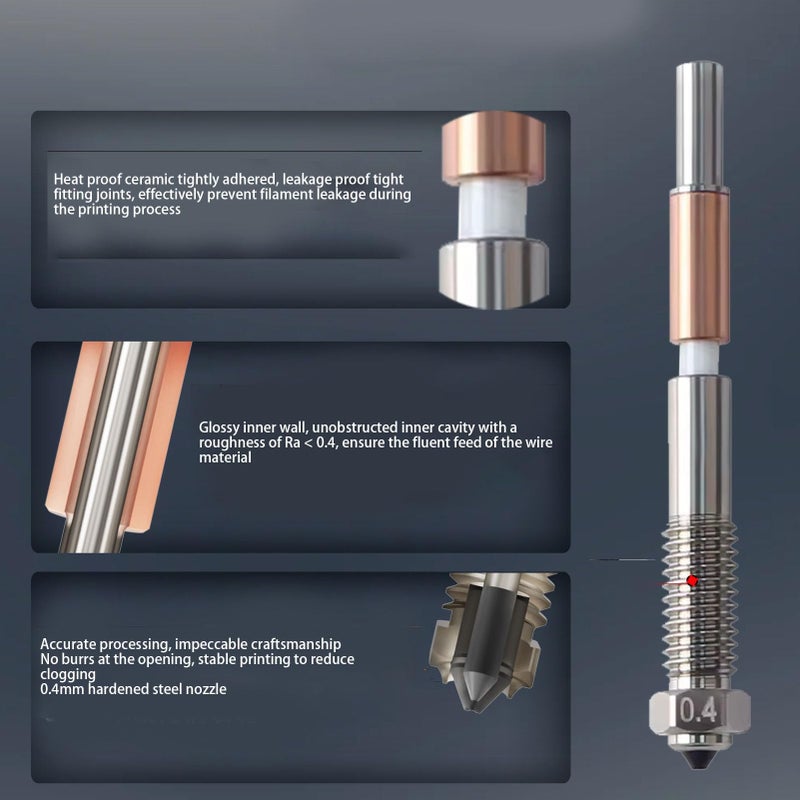 Heat proof ceramic tightly adhered, leakage proof tight fitting joints, effectively prevent filament leakage during the printing process

Glossy inner wall, unobstructed inner cavity with a roughness of Ra < 0.4, ensure the fluent feed of the wire material

Accurate processing, impeccable craftsmanship
No burrs at the opening, stable printing to reduce clogging
0.4mm hardened steel nozzle

0.4