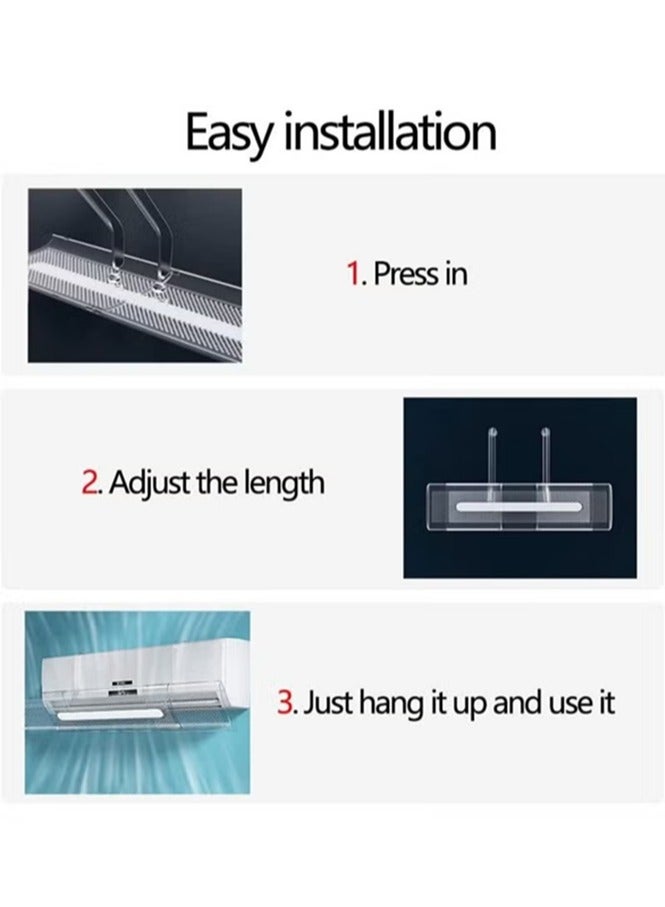 Easy installation

1. Press in

2. Adjust the length

3. Just hang it up and use it