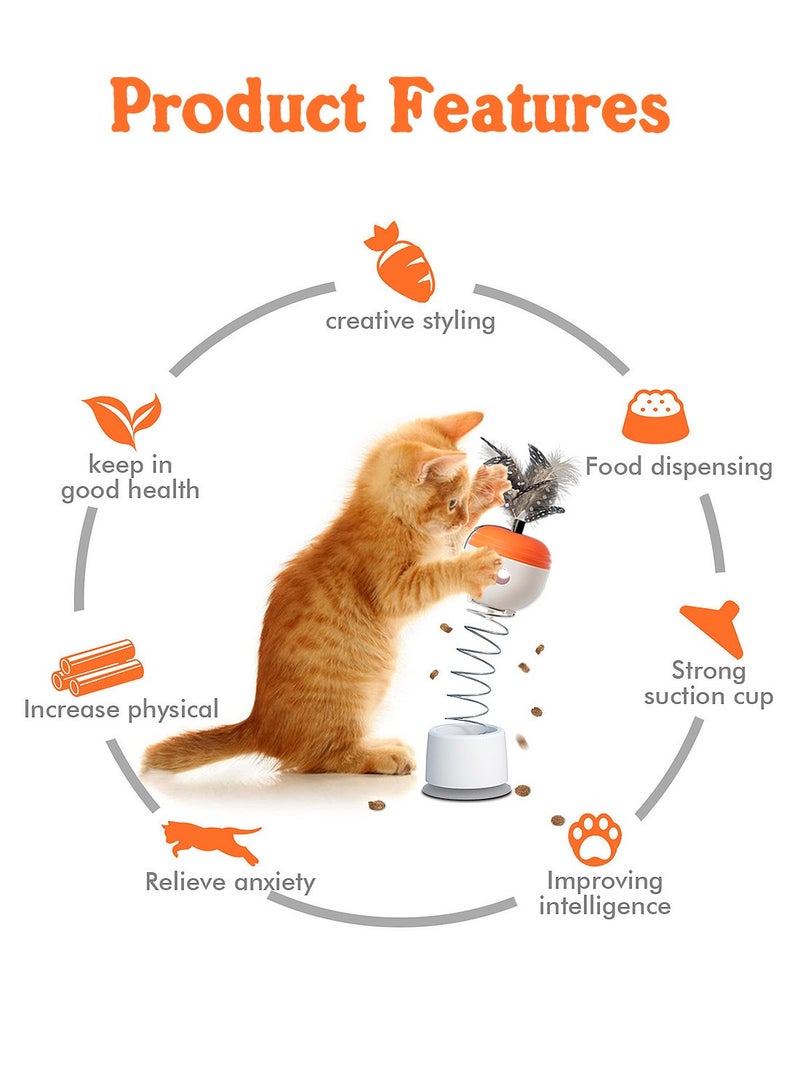 Product Features

creative styling

Food dispensing

Strong suction cup

Improving intelligence

Relieve anxiety

Increase physical

keep in good health