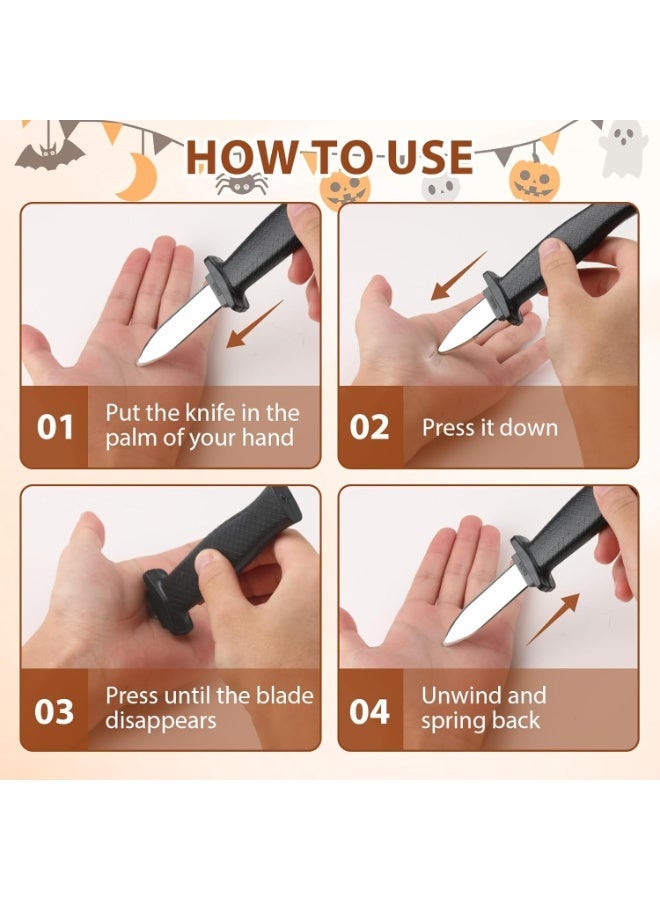 HOW TO USE

01 Put the knife in the palm of your hand

02 Press it down

03 Press until the blade disappears

04 Unwind and spring back