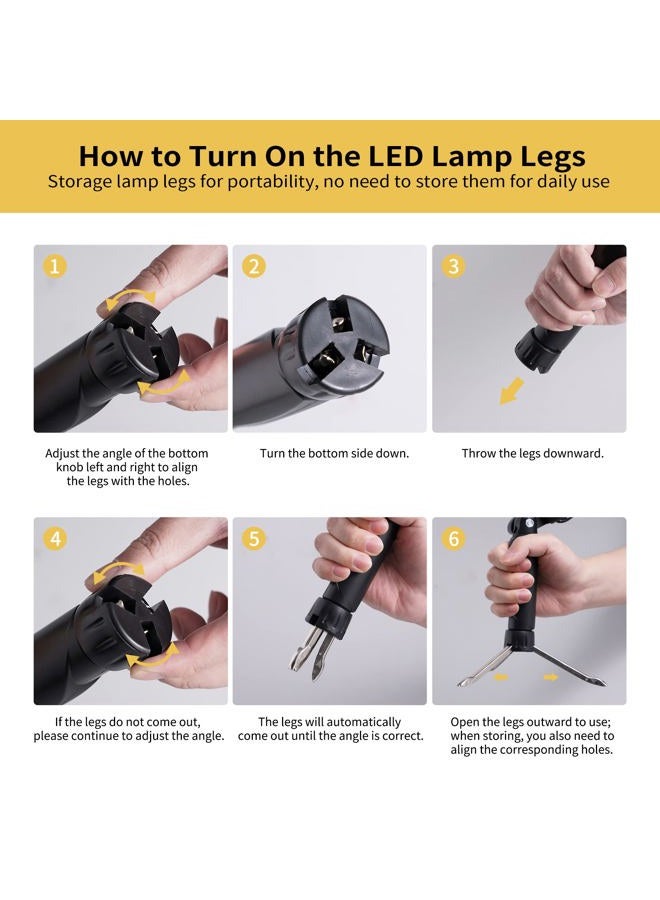 How to Turn On the LED Lamp Legs
Storage lamp legs for portability, no need to store them for daily use

1

Adjust the angle of the bottom knob left and right to align the legs with the holes.

2

Turn the bottom side down.

3

Throw the legs downward.

4

If the legs do not come out, please continue to adjust the angle.

5

The legs will automatically come out until the angle is correct.

6

Open the legs outward to use; when storing, you also need to align the corresponding holes.