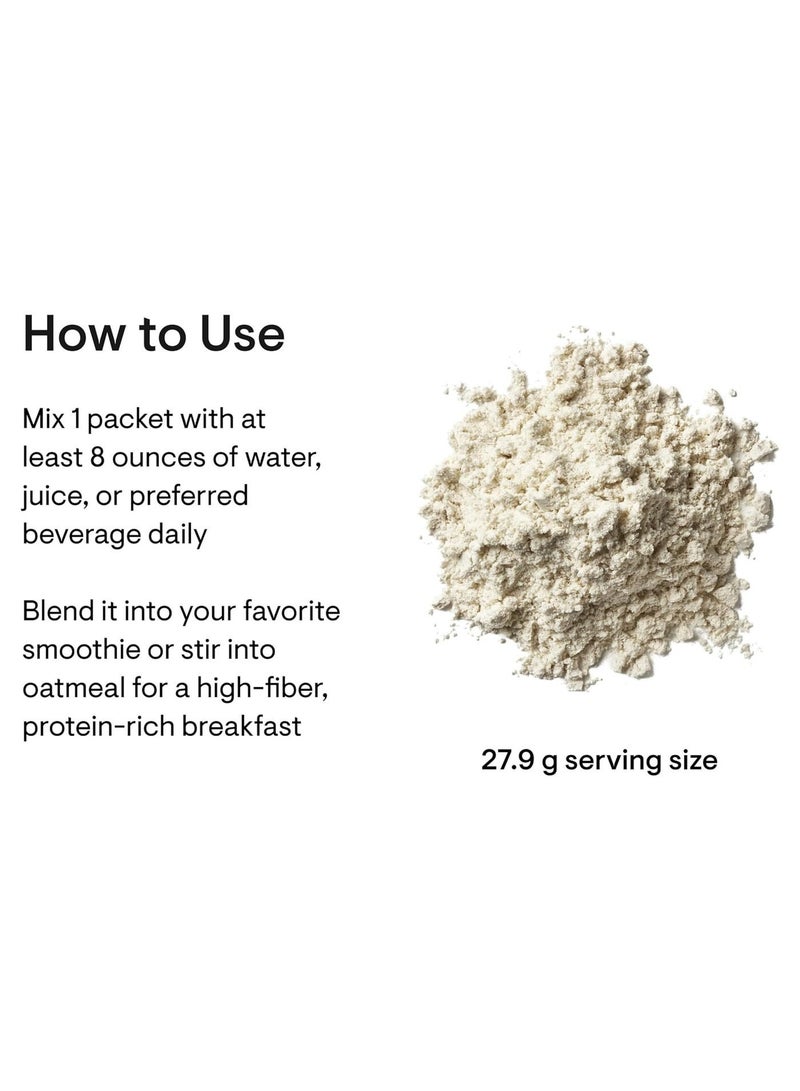 How to Use

Mix 1 packet with at least 8 ounces of water, juice, or preferred beverage daily

Blend it into your favorite smoothie or stir into oatmeal for a high-fiber, protein-rich breakfast

27.9 g serving size